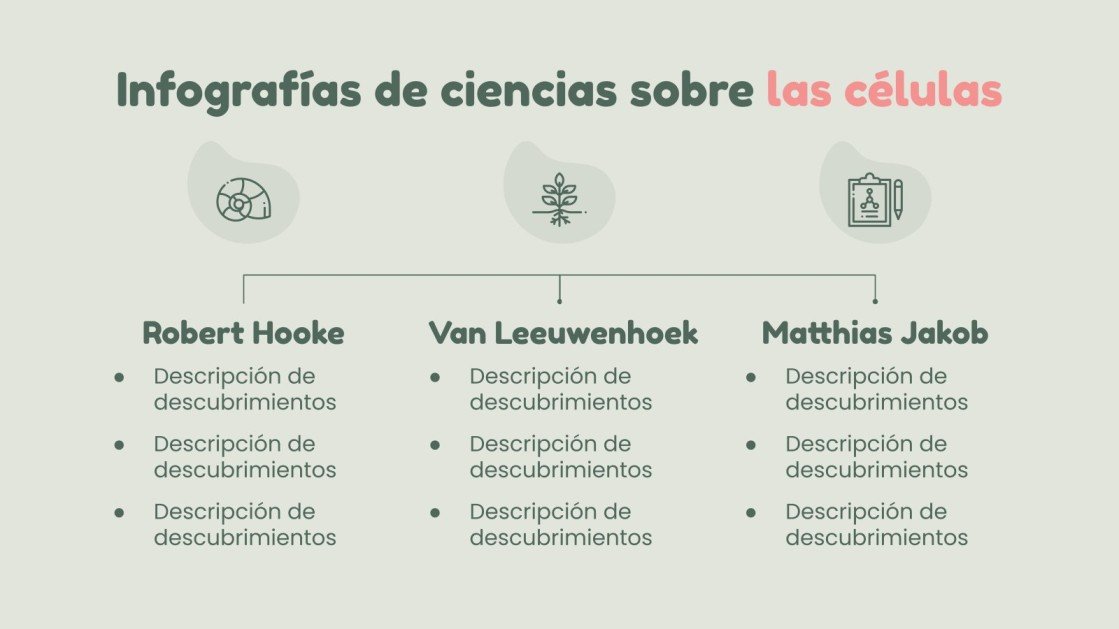 Infografías de ciencias sobre las células

Robert Hooke

- Descripción de descubrimientos
- Descripción de descubrimientos
- Descripción de descubrimientos

Van Leeuwenhoek

- Descripción de descubrimientos
- Descripción de descubrimientos
- Descripción de descubrimientos

Matthias Jakob

- Descripción de descubrimientos
- Descripción de descubrimientos
- Descripción de descubrimientos