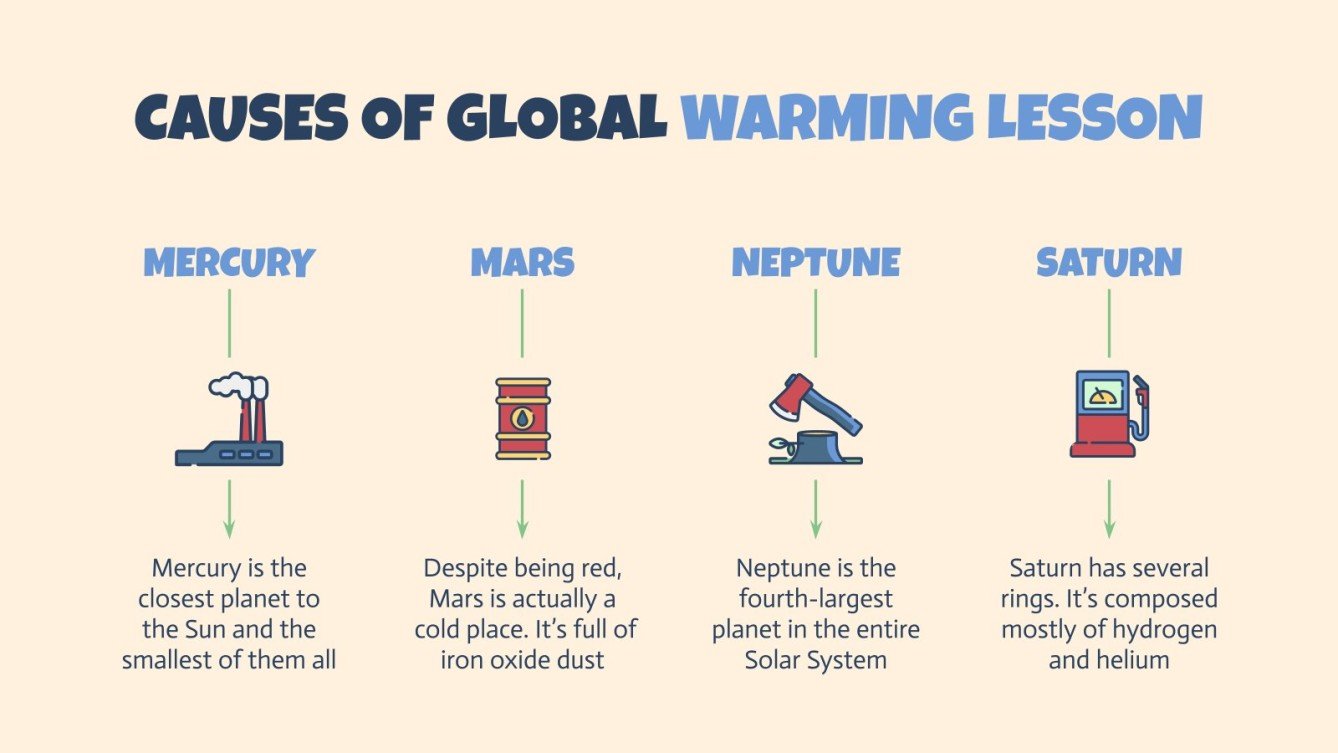 CAUSES OF GLOBAL WARMING LESSON

MERCURY

Mercury is the closest planet to the Sun and the smallest of them all

MARS

Despite being red, Mars is actually a cold place. It's full of iron oxide dust

NEPTUNE

Neptune is the fourth-largest planet in the entire Solar System

SATURN

Saturn has several rings. It's composed mostly of hydrogen and helium