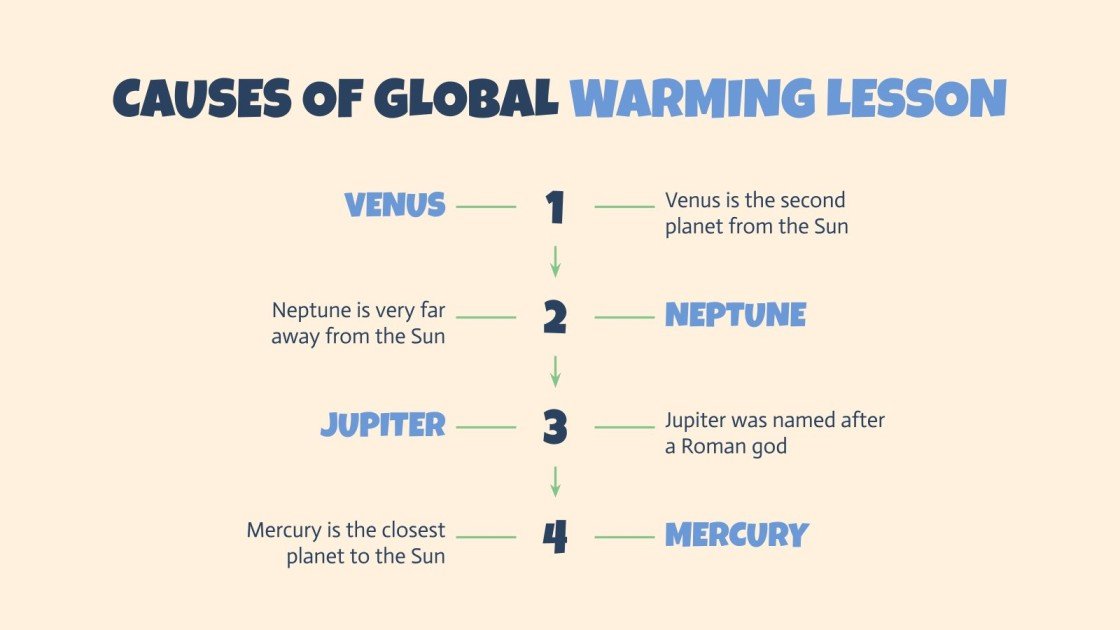 CAUSES OF GLOBAL WARMING LESSON

VENUS
1
Venus is the second planet from the Sun

Neptune is very far away from the Sun
2
NEPTUNE

JUPITER
3
Jupiter was named after a Roman god

Mercury is the closest planet to the Sun
4
MERCURY