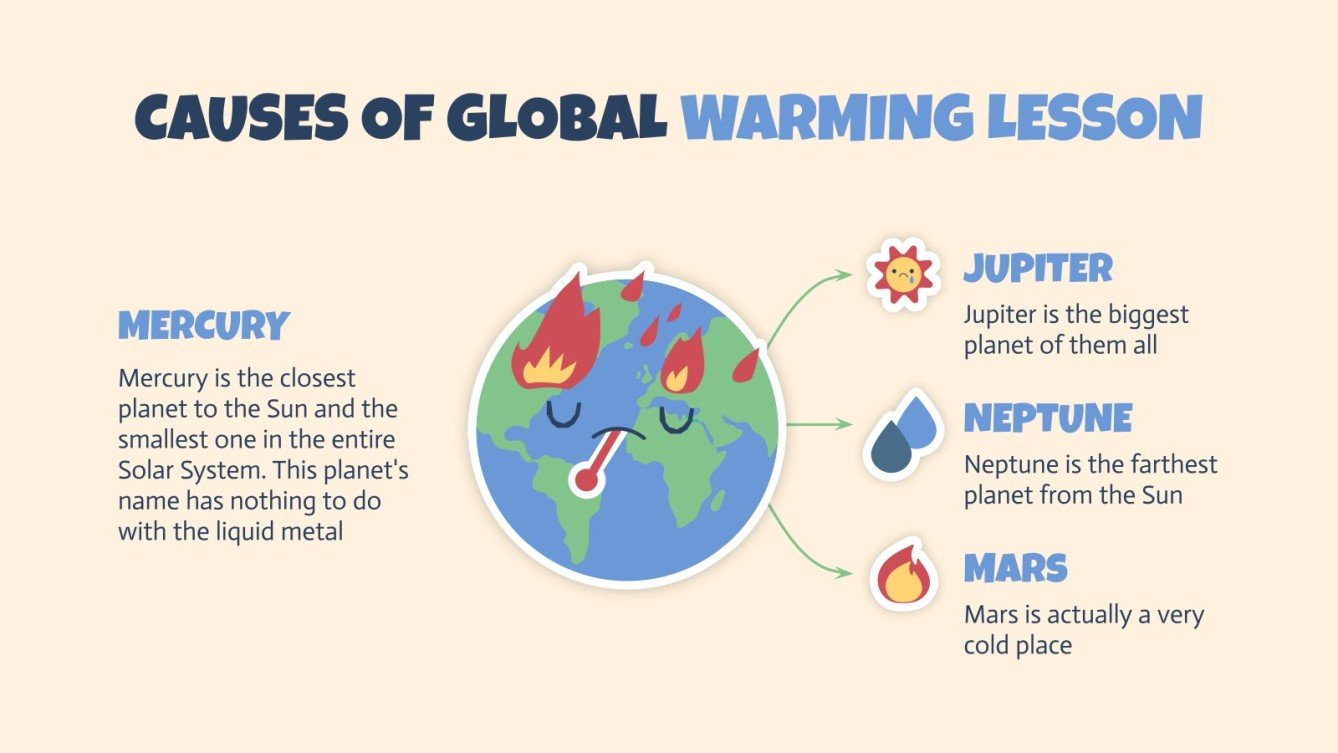 CAUSES OF GLOBAL WARMING LESSON

MERCURY

Mercury is the closest planet to the Sun and the smallest one in the entire Solar System. This planet's name has nothing to do with the liquid metal

JUPITER

Jupiter is the biggest planet of them all

NEPTUNE

Neptune is the farthest planet from the Sun

MARS

Mars is actually a very cold place