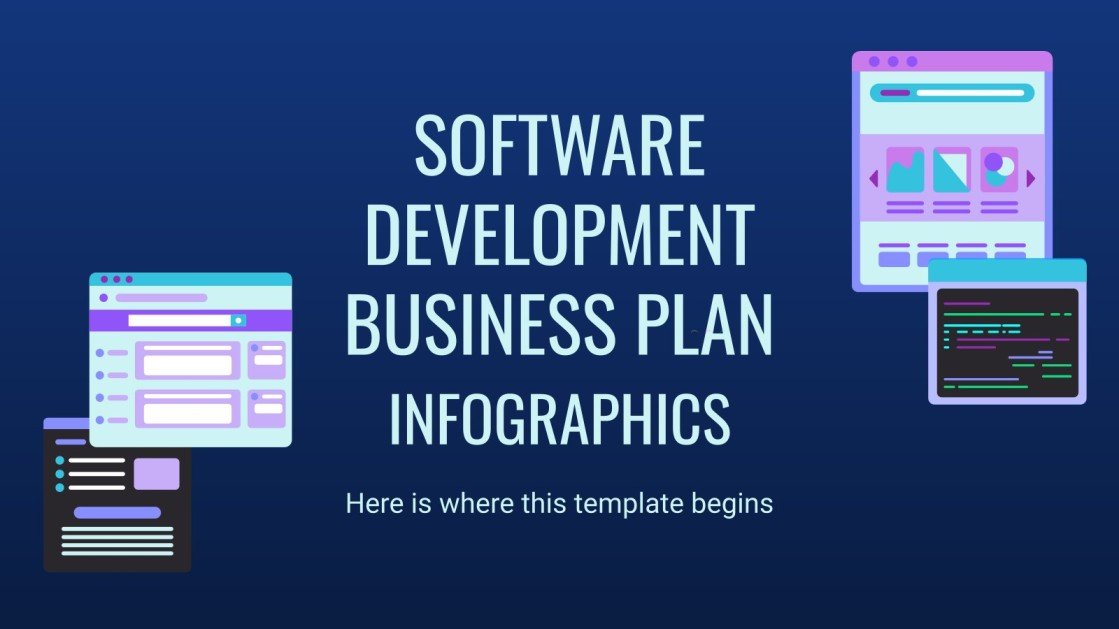 SOFTWARE DEVELOPMENT BUSINESS PLAN INFOGRAPHICS

Here is where this template begins