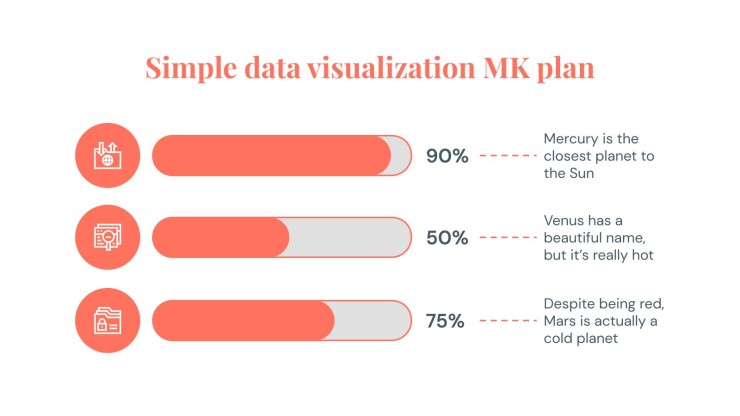 Simple data visualization MK plan

90%

Mercury is the closest planet to the Sun

50%

Venus has a beautiful name, but it's really hot

75%

Despite being red, Mars is actually a cold planet