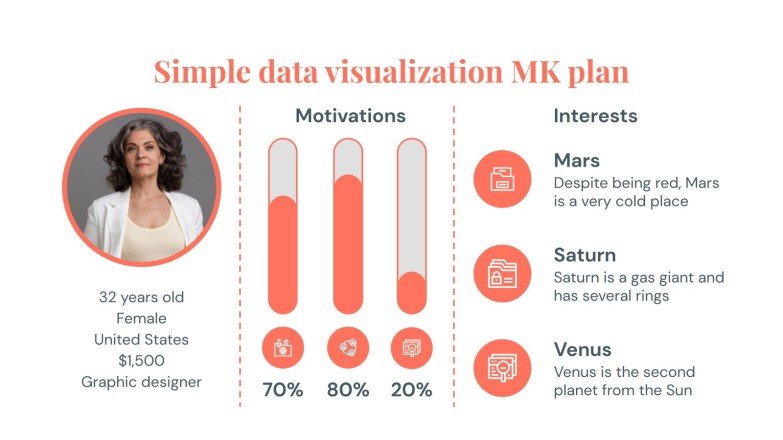 Simple data visualization MK plan

32 years old
Female
United States
$1,500
Graphic designer

Motivations

70%
80%
20%

Interests

Mars
Despite being red, Mars is a very cold place

Saturn
Saturn is a gas giant and has several rings

Venus
Venus is the second planet from the Sun