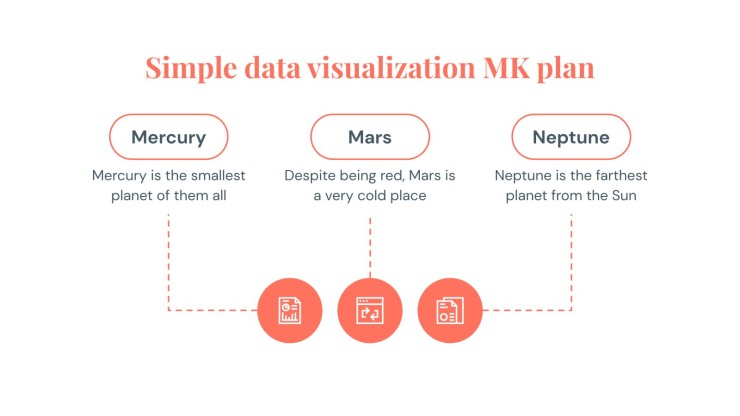 Simple data visualization MK plan

Mercury

Mercury is the smallest planet of them all

Mars

Despite being red, Mars is a very cold place

Neptune

Neptune is the farthest planet from the Sun