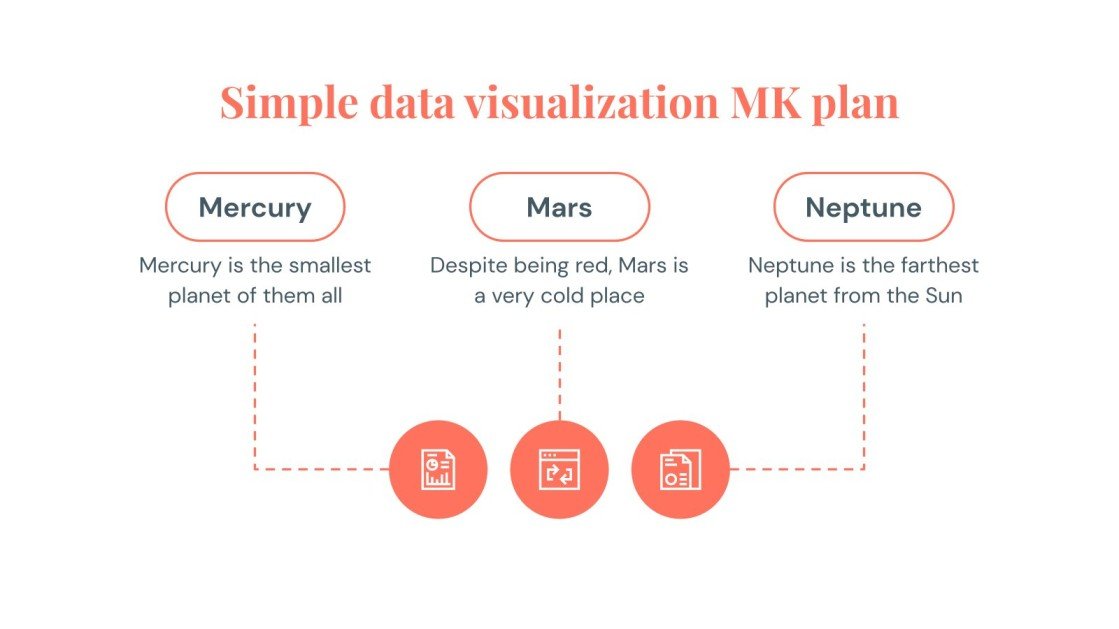 Simple data visualization MK plan

Mercury

Mercury is the smallest planet of them all

Mars

Despite being red, Mars is a very cold place

Neptune

Neptune is the farthest planet from the Sun