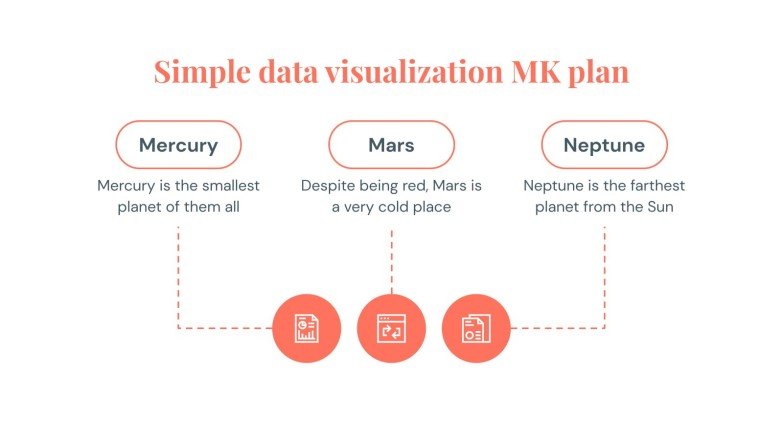 Simple data visualization MK plan

Mercury

Mercury is the smallest planet of them all

Mars

Despite being red, Mars is a very cold place

Neptune

Neptune is the farthest planet from the Sun