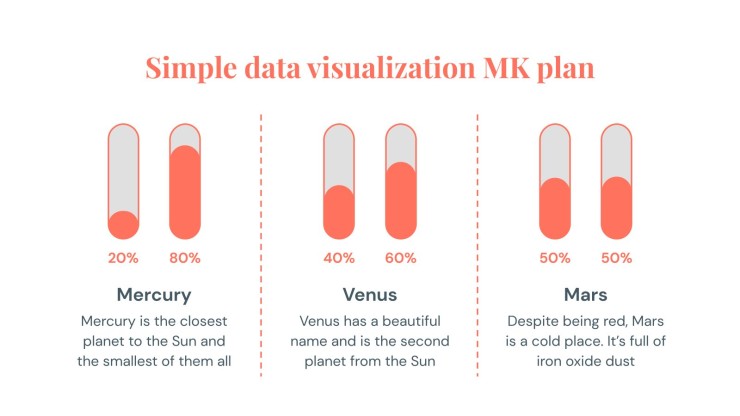 Simple data visualization MK plan

20%
80%

Mercury

Mercury is the closest planet to the Sun and the smallest of them all

40%
60%

Venus

Venus has a beautiful name and is the second planet from the Sun

50%
50%

Mars

Despite being red, Mars is a cold place. It's full of iron oxide dust