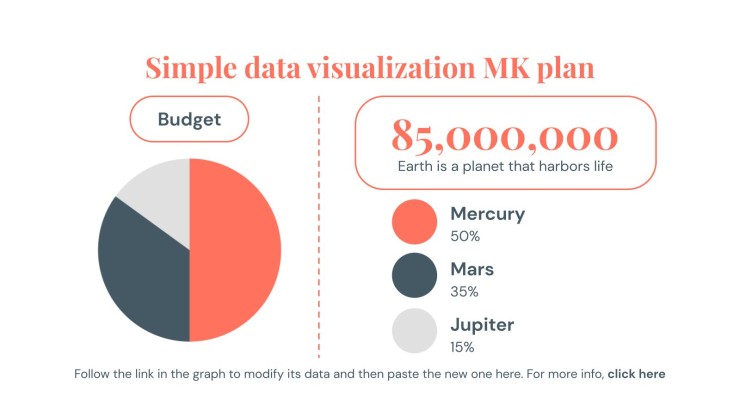 Simple data visualization MK plan

Budget

85,000,000
Earth is a planet that harbors life

Mercury
50%

Mars
35%

Jupiter
15%

Follow the link in the graph to modify its data and then paste the new one here. For more info, click here