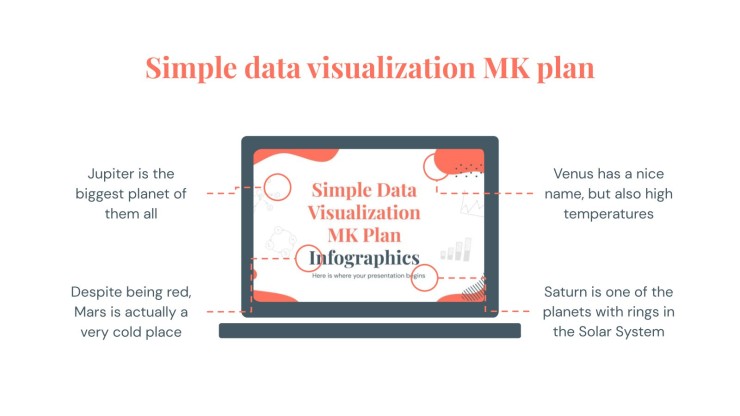 Simple data visualization MK plan

Jupiter is the biggest planet of them all

Despite being red, Mars is actually a very cold place

Simple Data Visualization MK Plan Infographics

Here is where your presentation begins

Venus has a nice name, but also high temperatures

Saturn is one of the planets with rings in the Solar System