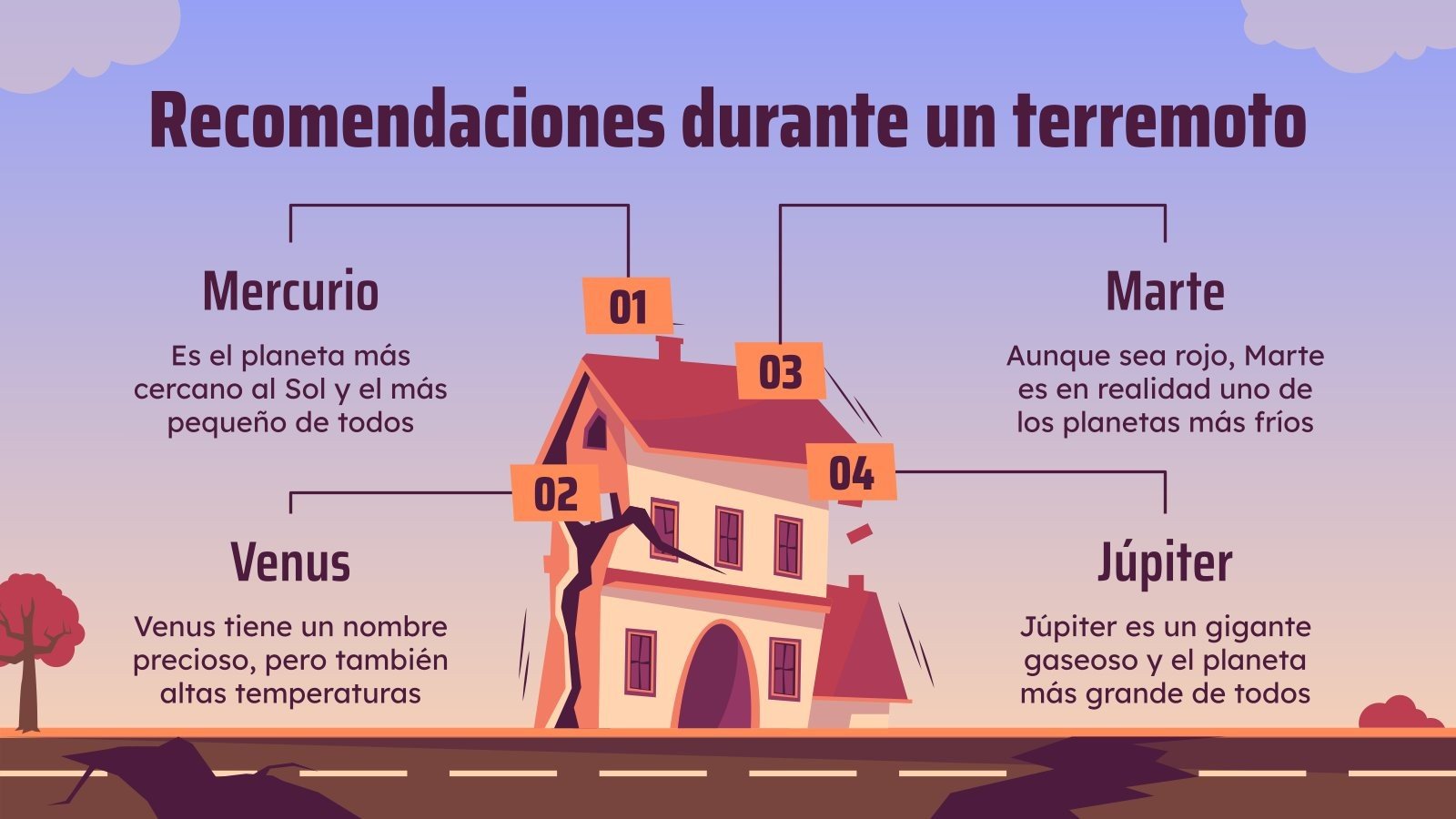 Recomendaciones durante un terremoto

01

Mercurio

Es el planeta más cercano al Sol y el más pequeño de todos

02

Venus

Venus tiene un nombre precioso, pero también altas temperaturas

03

Marte

Aunque sea rojo, Marte es en realidad uno de los planetas más fríos

04

Júpiter

Júpiter es un gigante gaseoso y el planeta más grande de todos