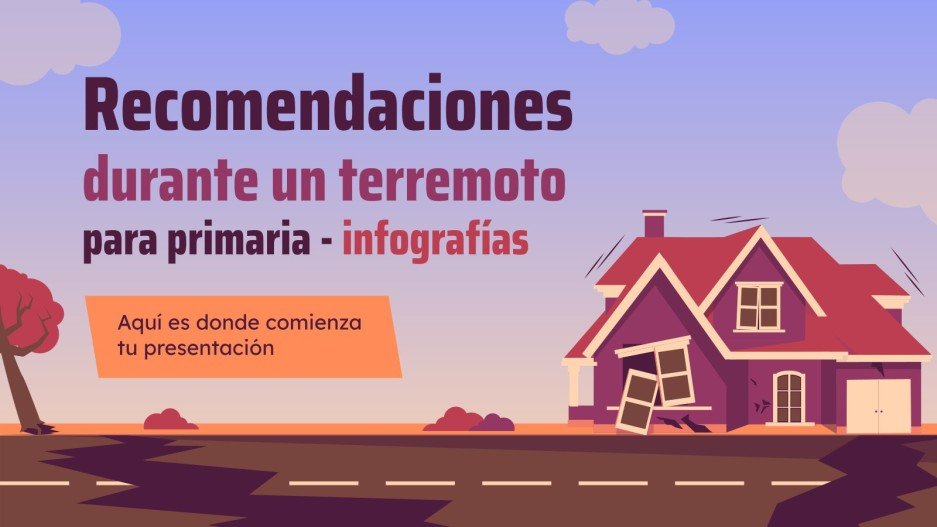 Recomendaciones durante un terremoto para primaria - infografías

Aquí es donde comienza tu presentación