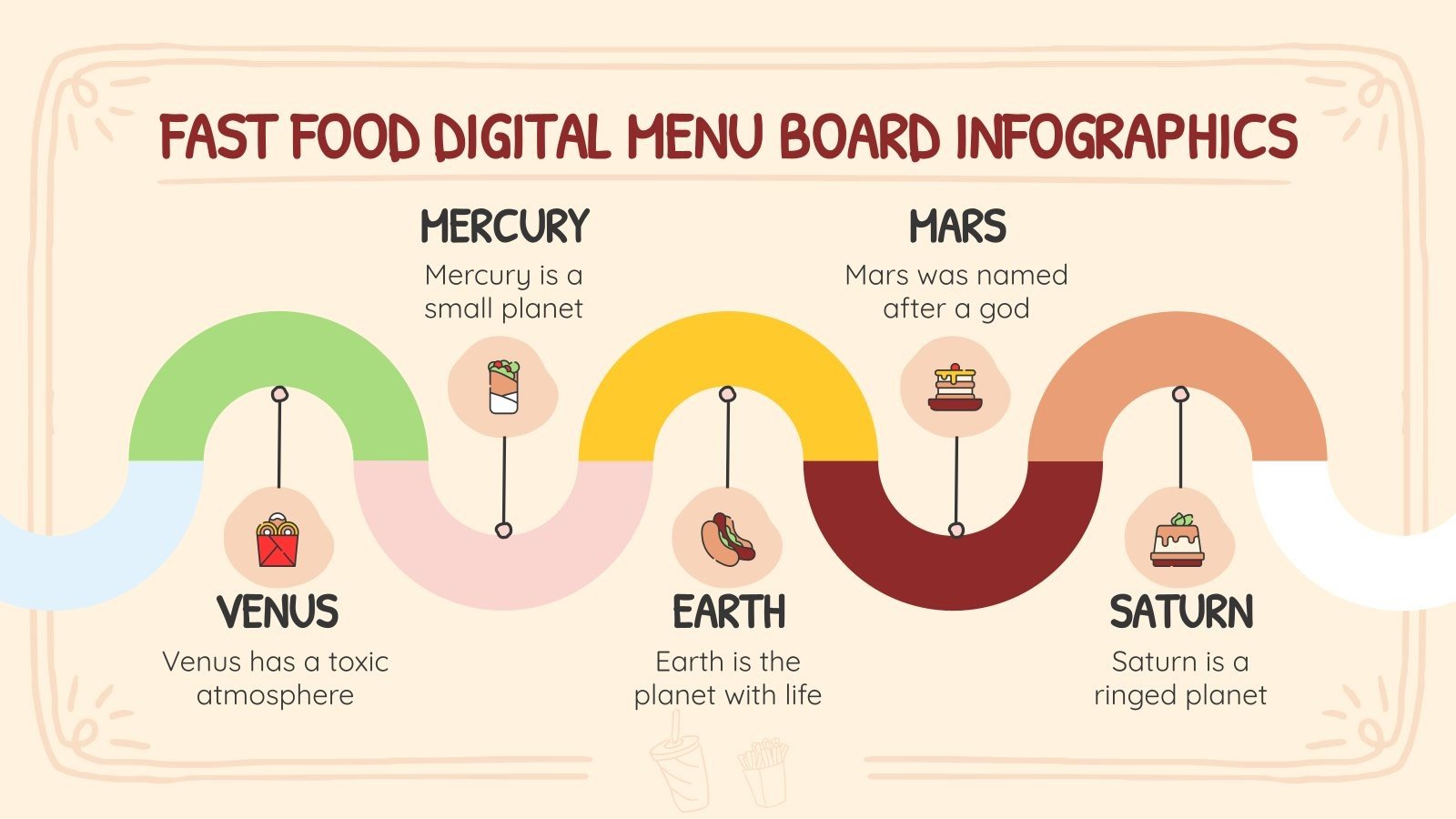 FAST FOOD DIGITAL MENU BOARD INFOGRAPHICS

MERCURY
Mercury is a small planet

MARS
Mars was named after a god

VENUS
Venus has a toxic atmosphere

EARTH
Earth is the planet with life

SATURN
Saturn is a ringed planet