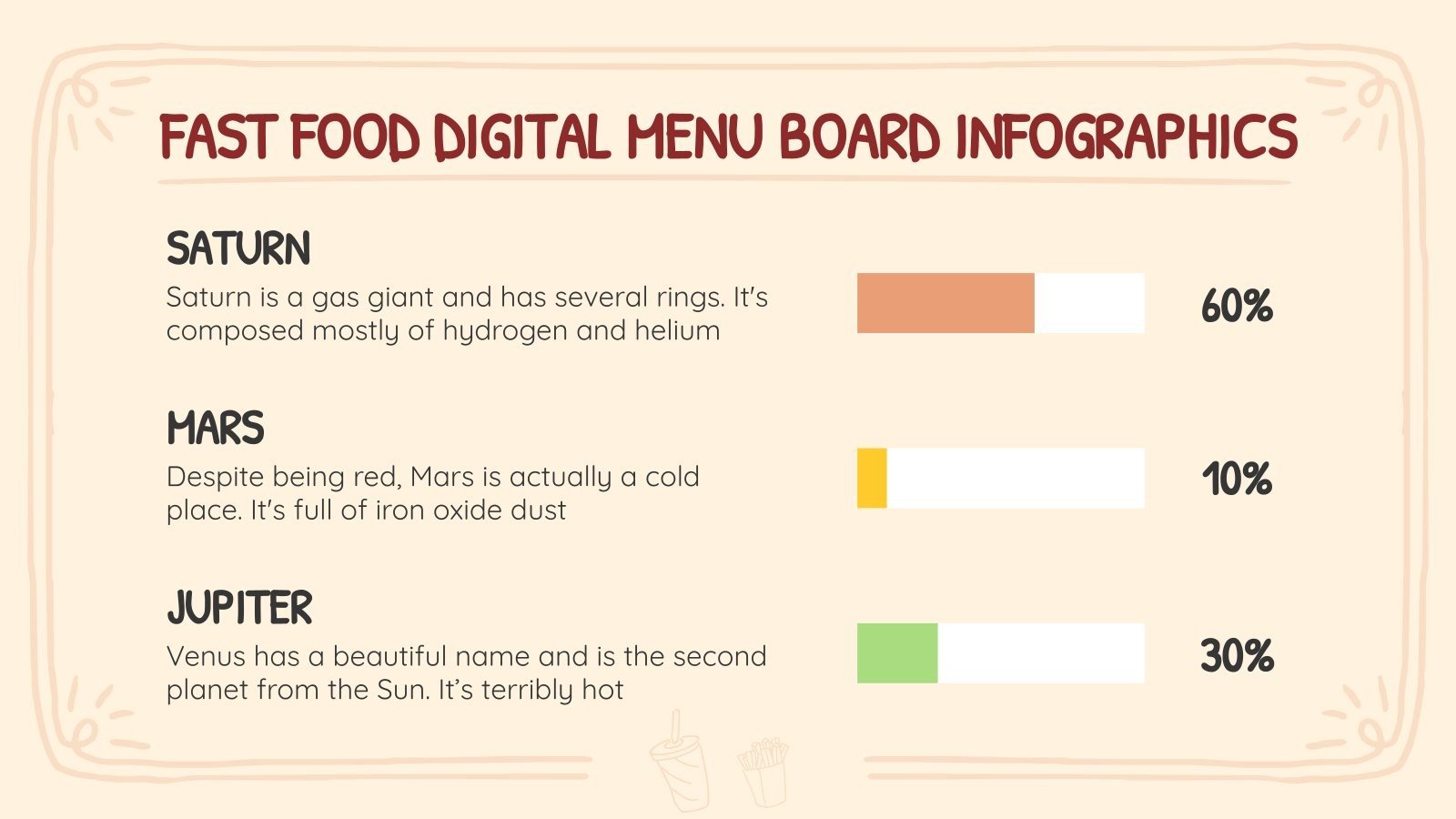 FAST FOOD DIGITAL MENU BOARD INFOGRAPHICS

SATURN
Saturn is a gas giant and has several rings. It's composed mostly of hydrogen and helium

60%

MARS
Despite being red, Mars is actually a cold place. It's full of iron oxide dust

10%

JUPITER
Venus has a beautiful name and is the second planet from the Sun. It's terribly hot

30%