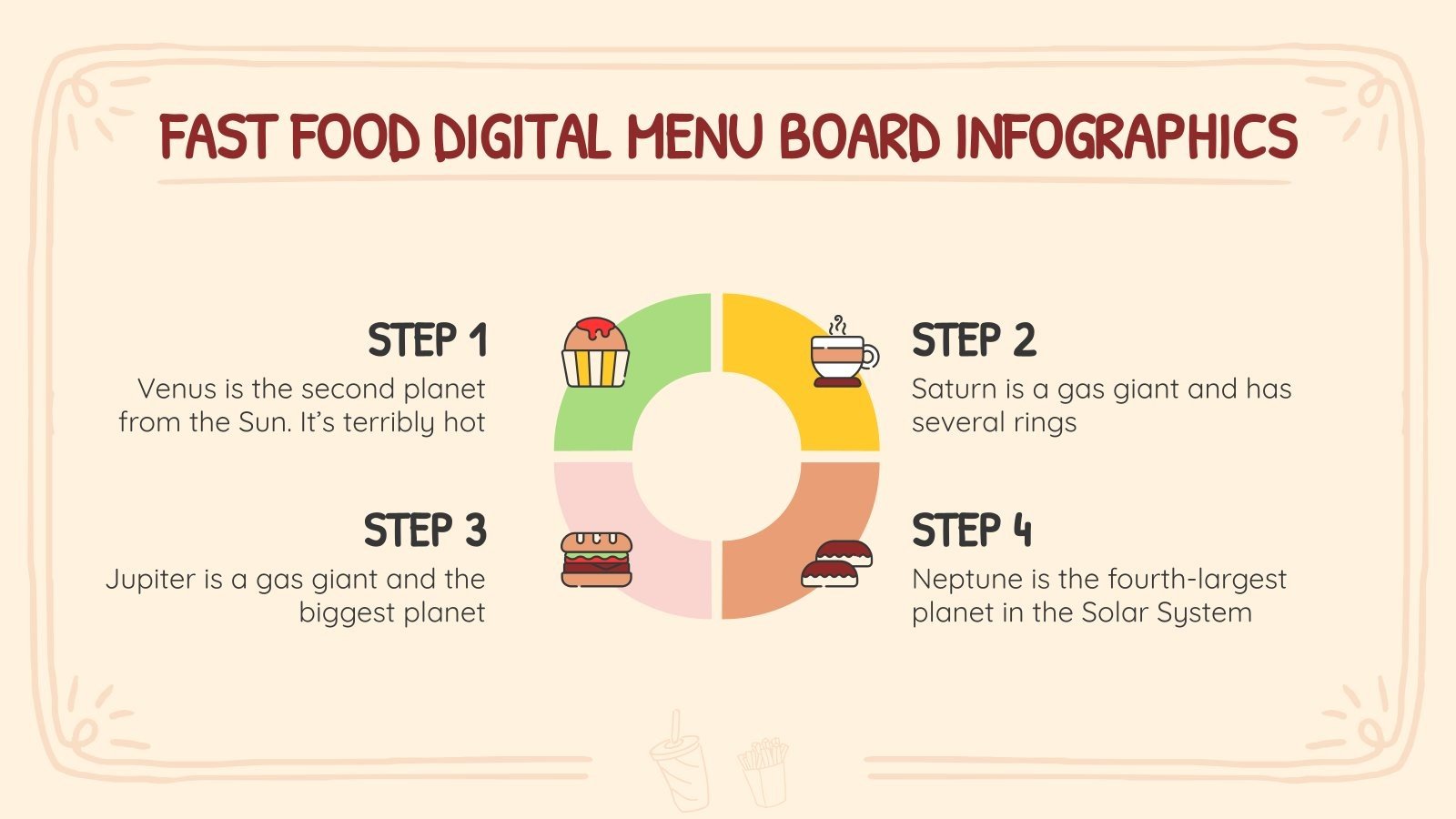 FAST FOOD DIGITAL MENU BOARD INFOGRAPHICS

STEP 1
Venus is the second planet from the Sun. It's terribly hot

STEP 2
Saturn is a gas giant and has several rings

STEP 3
Jupiter is a gas giant and the biggest planet

STEP 4
Neptune is the fourth-largest planet in the Solar System