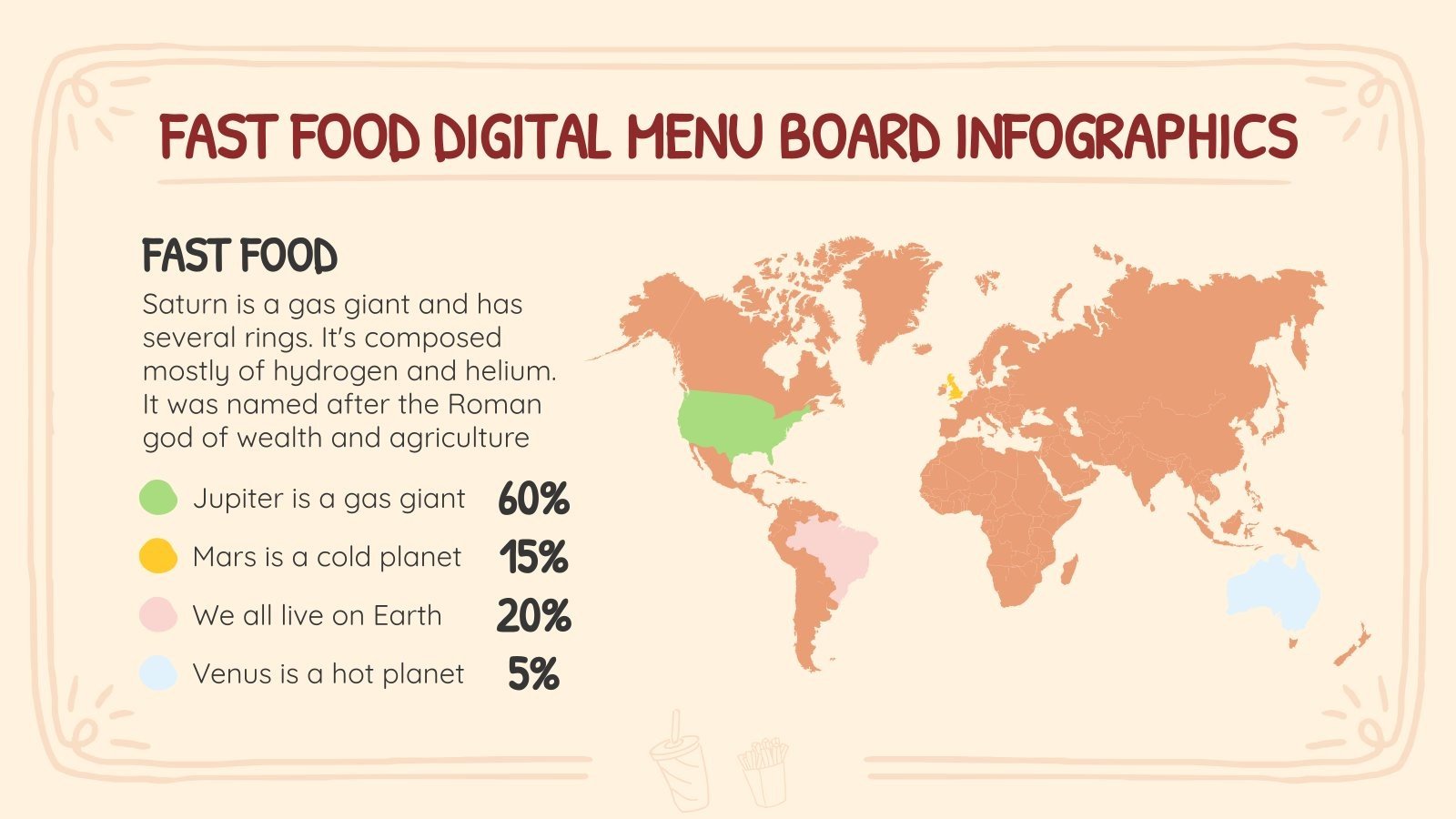 FAST FOOD DIGITAL MENU BOARD INFOGRAPHICS

FAST FOOD

Saturn is a gas giant and has several rings. It's composed mostly of hydrogen and helium. It was named after the Roman god of wealth and agriculture

Jupiter is a gas giant 60%

Mars is a cold planet 15%

We all live on Earth 20%

Venus is a hot planet 5%