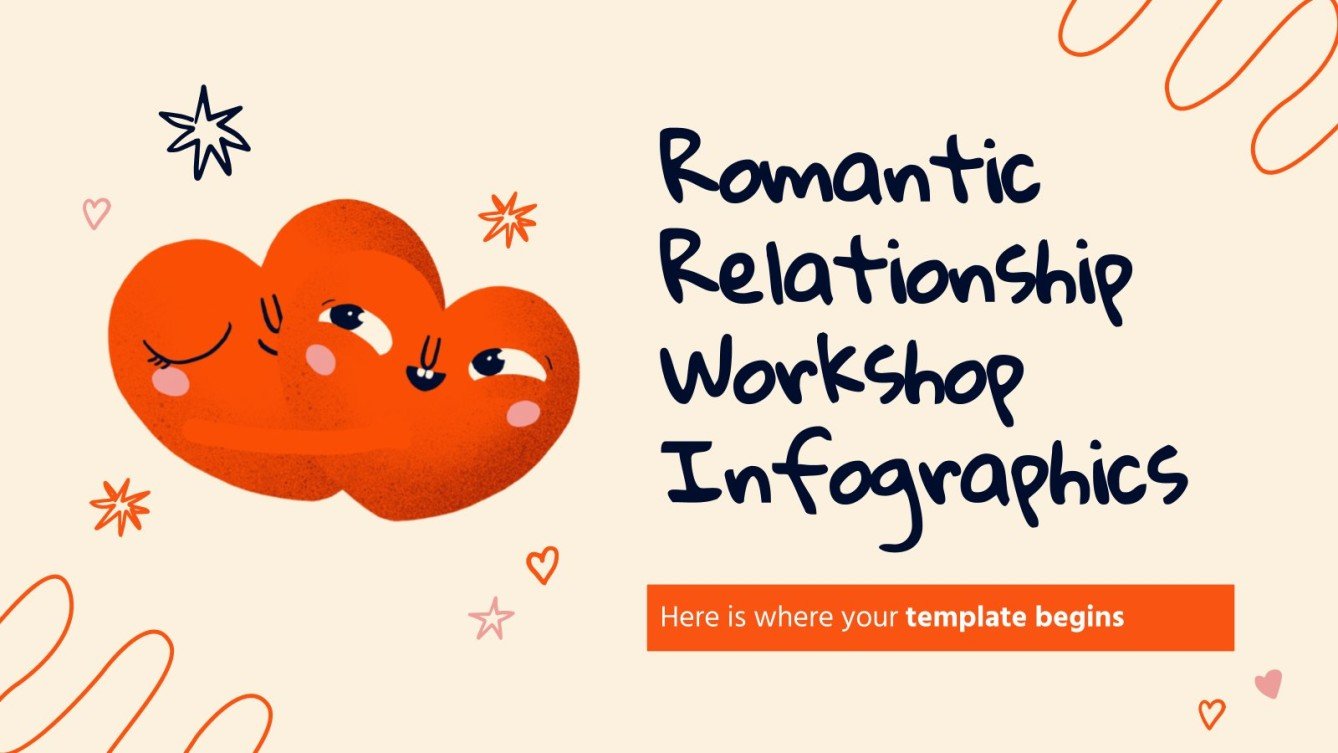 Romantic Relationship Workshop Infographics

Here is where your template begins