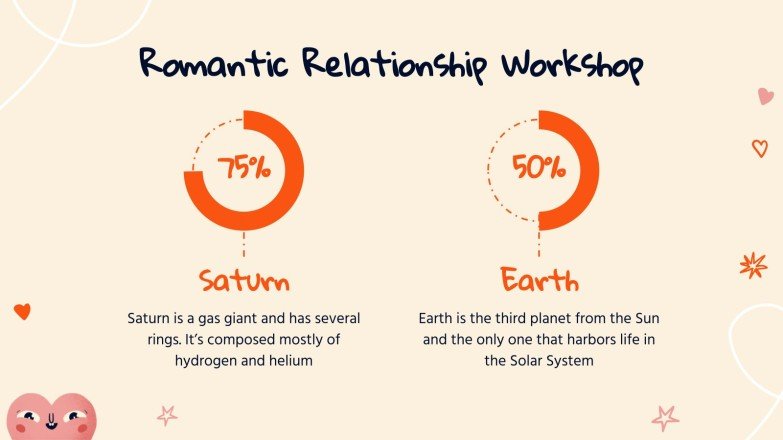 Romantic Relationship Workshop

75%

Saturn

Saturn is a gas giant and has several rings. It's composed mostly of hydrogen and helium

50%

Earth

Earth is the third planet from the Sun and the only one that harbors life in the Solar System