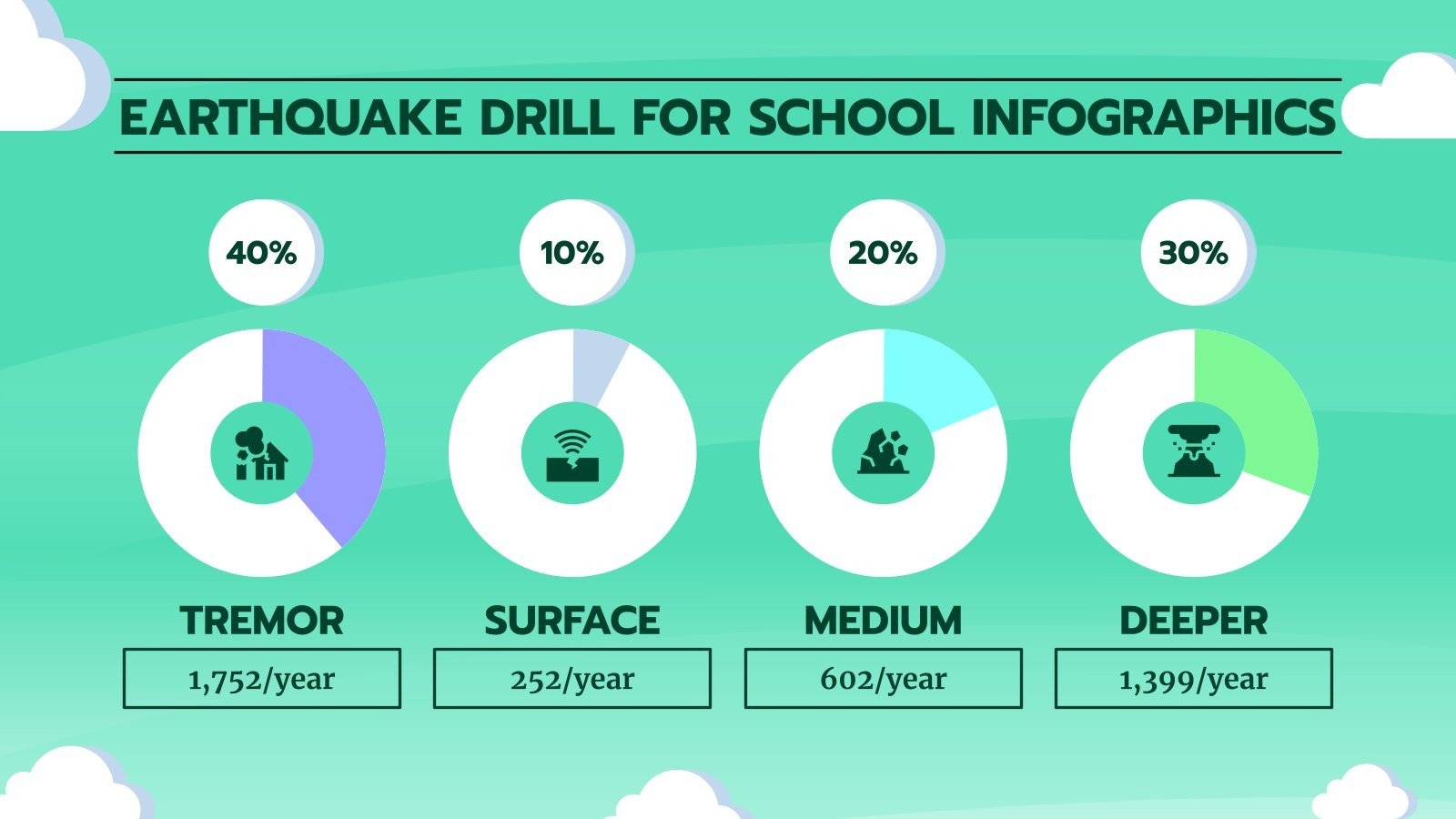 EARTHQUAKE DRILL FOR SCHOOL INFOGRAPHICS

40%

TREMOR

1,752/year

10%

SURFACE

252/year

20%

MEDIUM

602/year

30%

DEEPER

1,399/year