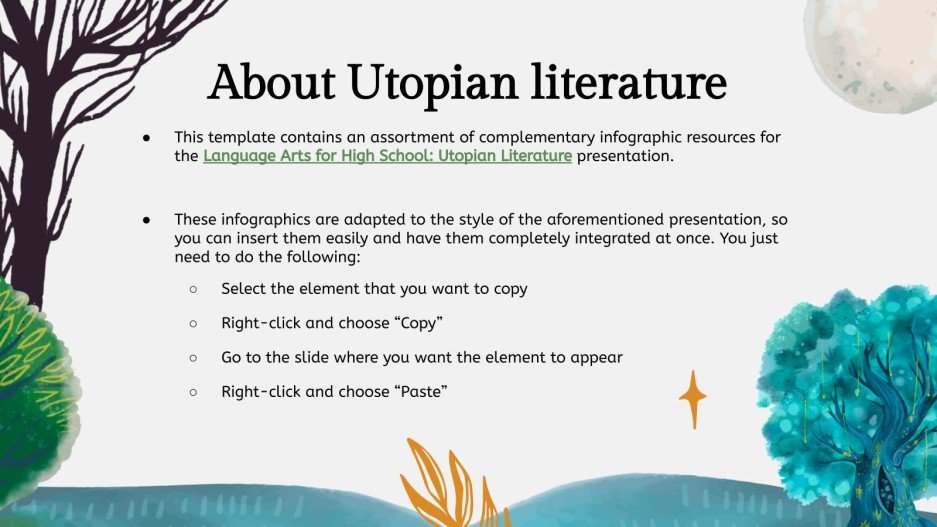 About Utopian literature

● This template contains an assortment of complementary infographic resources for the Language Arts for High School: Utopian Literature presentation.

● These infographics are adapted to the style of the aforementioned presentation, so you can insert them easily and have them completely integrated at once. You just need to do the following:

○ Select the element that you want to copy

○ Right-click and choose “Copy”

○ Go to the slide where you want the element to appear

○ Right-click and choose “Paste”