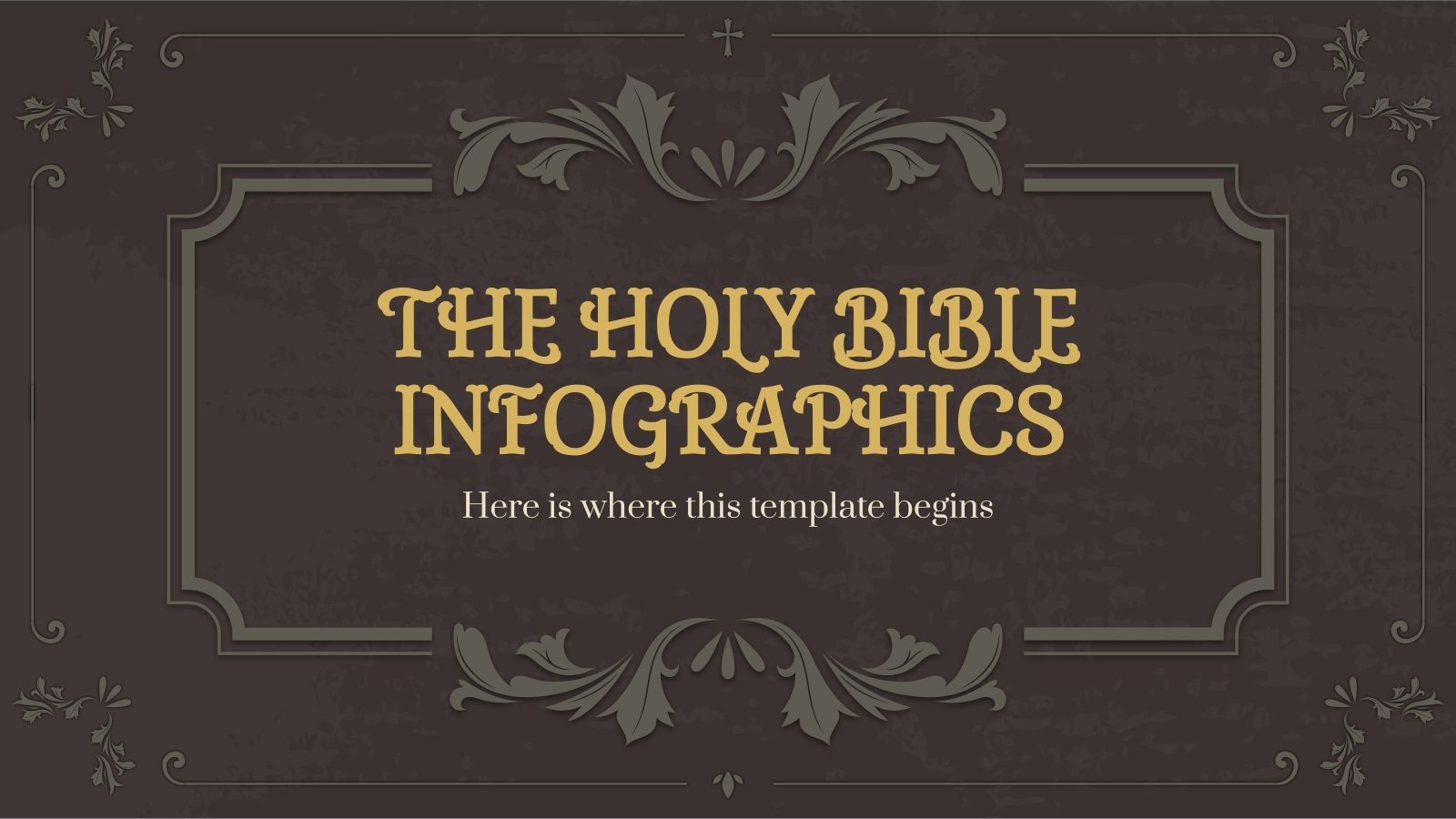 THE HOLY BIBLE INFOGRAPHICS

Here is where this template begins