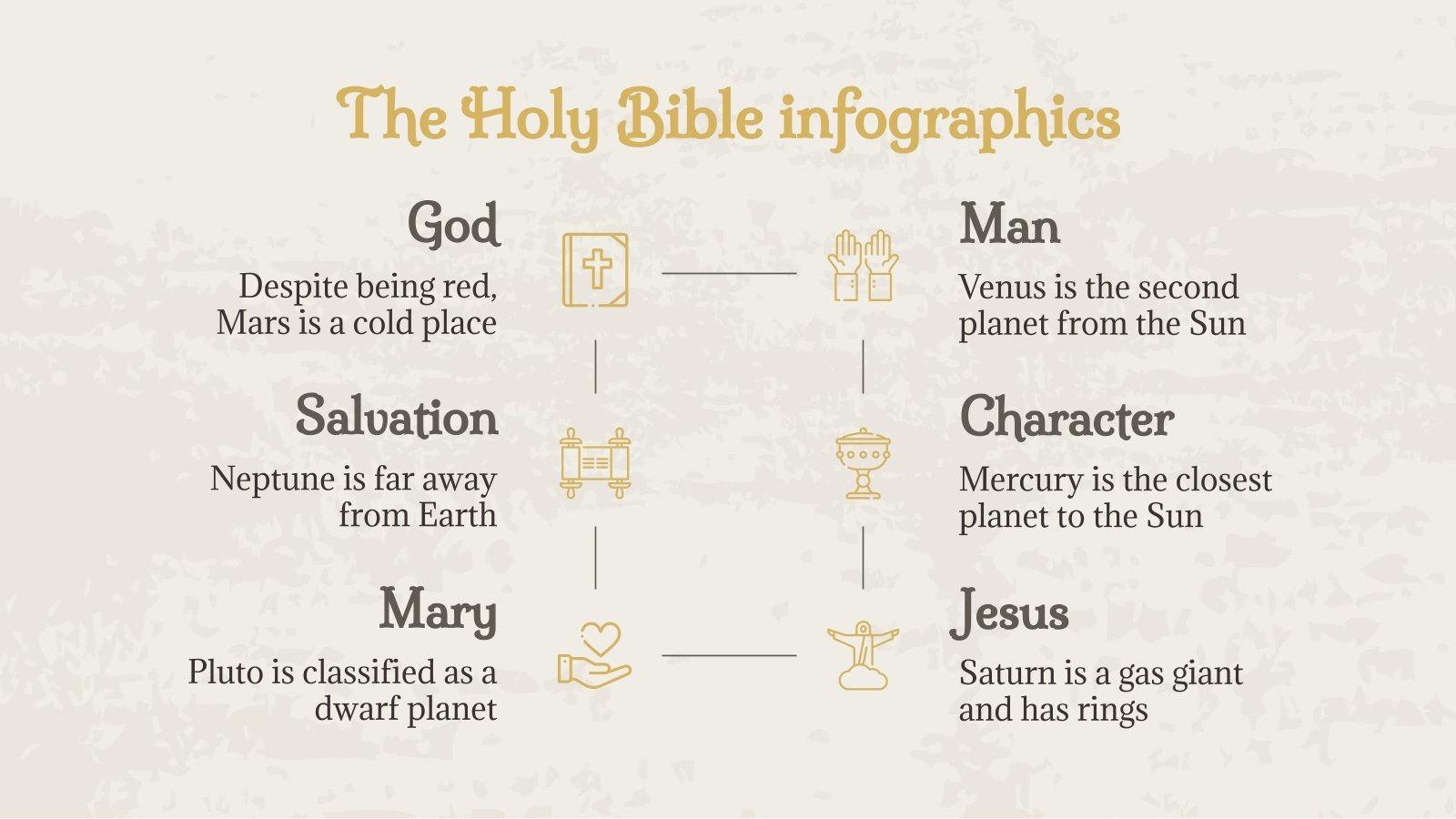 The Holy Bible infographics

God

Despite being red, Mars is a cold place

Salvation

Neptune is far away from Earth

Mary

Pluto is classified as a dwarf planet

Man

Venus is the second planet from the Sun

Character

Mercury is the closest planet to the Sun

Jesus

Saturn is a gas giant and has rings