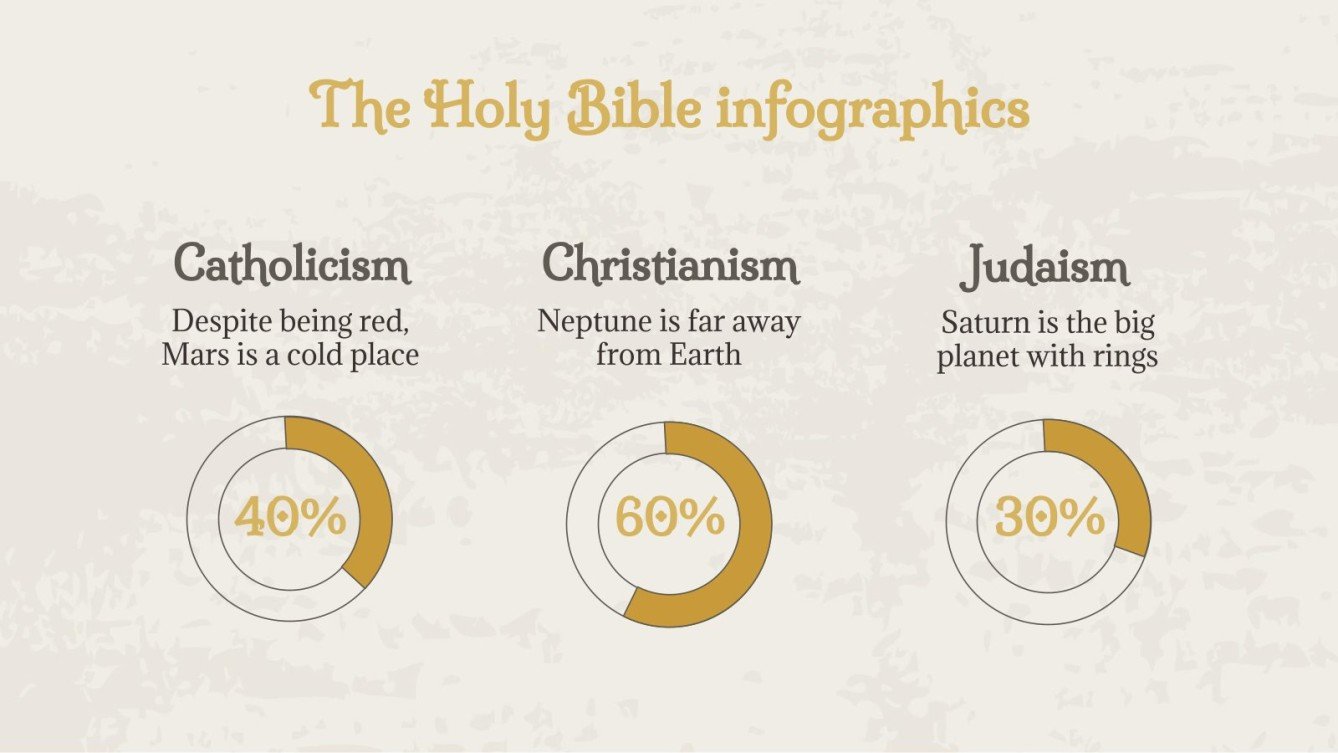 The Holy Bible infographics

Catholicism

Despite being red, Mars is a cold place

40%

Christianism

Neptune is far away from Earth

60%

Judaism

Saturn is the big planet with rings

30%