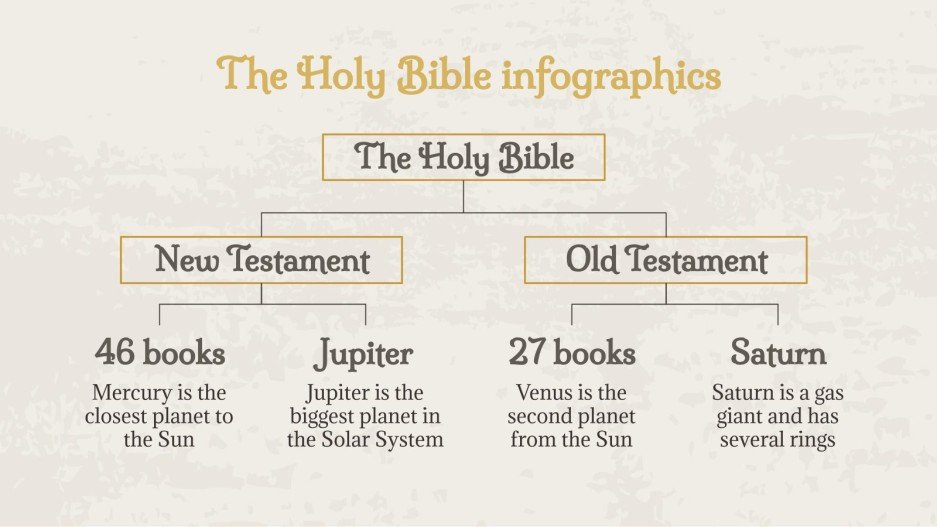 The Holy Bible infographics

The Holy Bible

New Testament

Old Testament

46 books

Mercury is the closest planet to the Sun

Jupiter

Jupiter is the biggest planet in the Solar System

27 books

Venus is the second planet from the Sun

Saturn

Saturn is a gas giant and has several rings