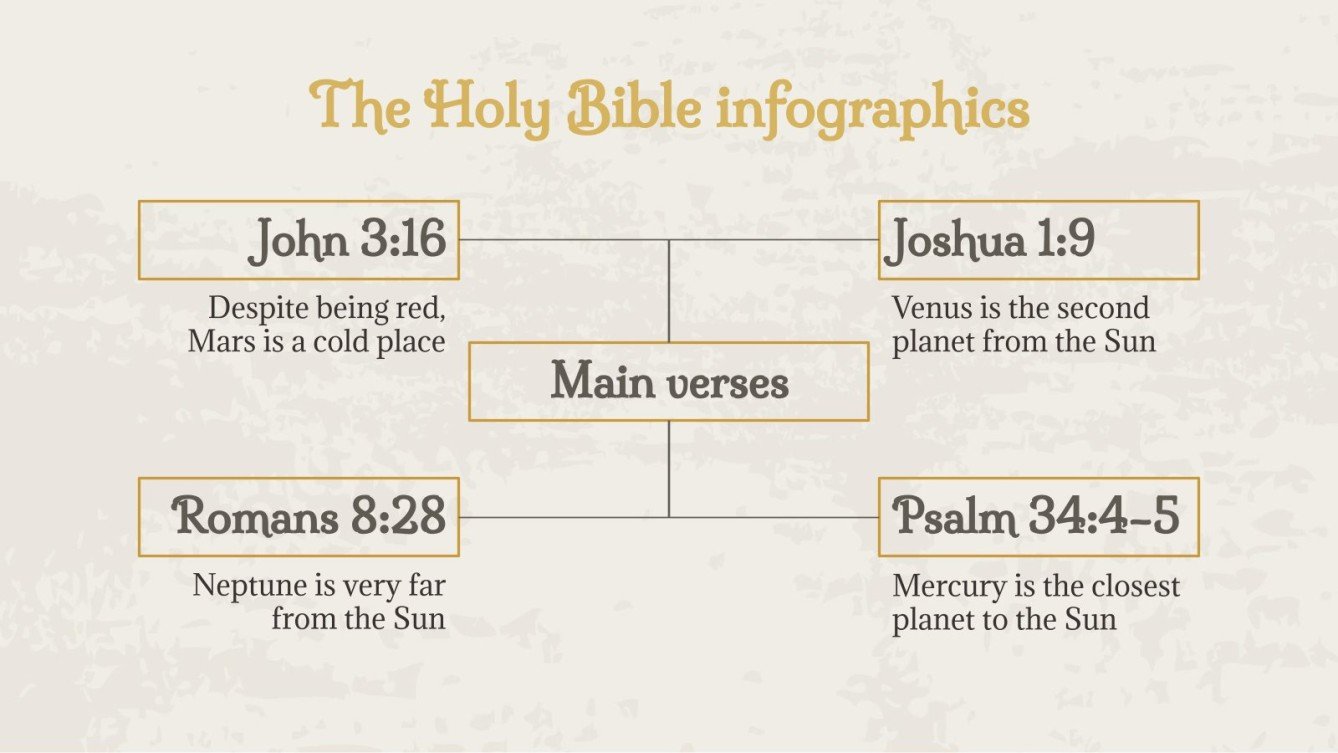 The Holy Bible infographics

John 3:16

Despite being red, Mars is a cold place

Joshua 1:9

Venus is the second planet from the Sun

Main verses

Romans 8:28

Neptune is very far from the Sun

Psalm 34:4-5

Mercury is the closest planet to the Sun