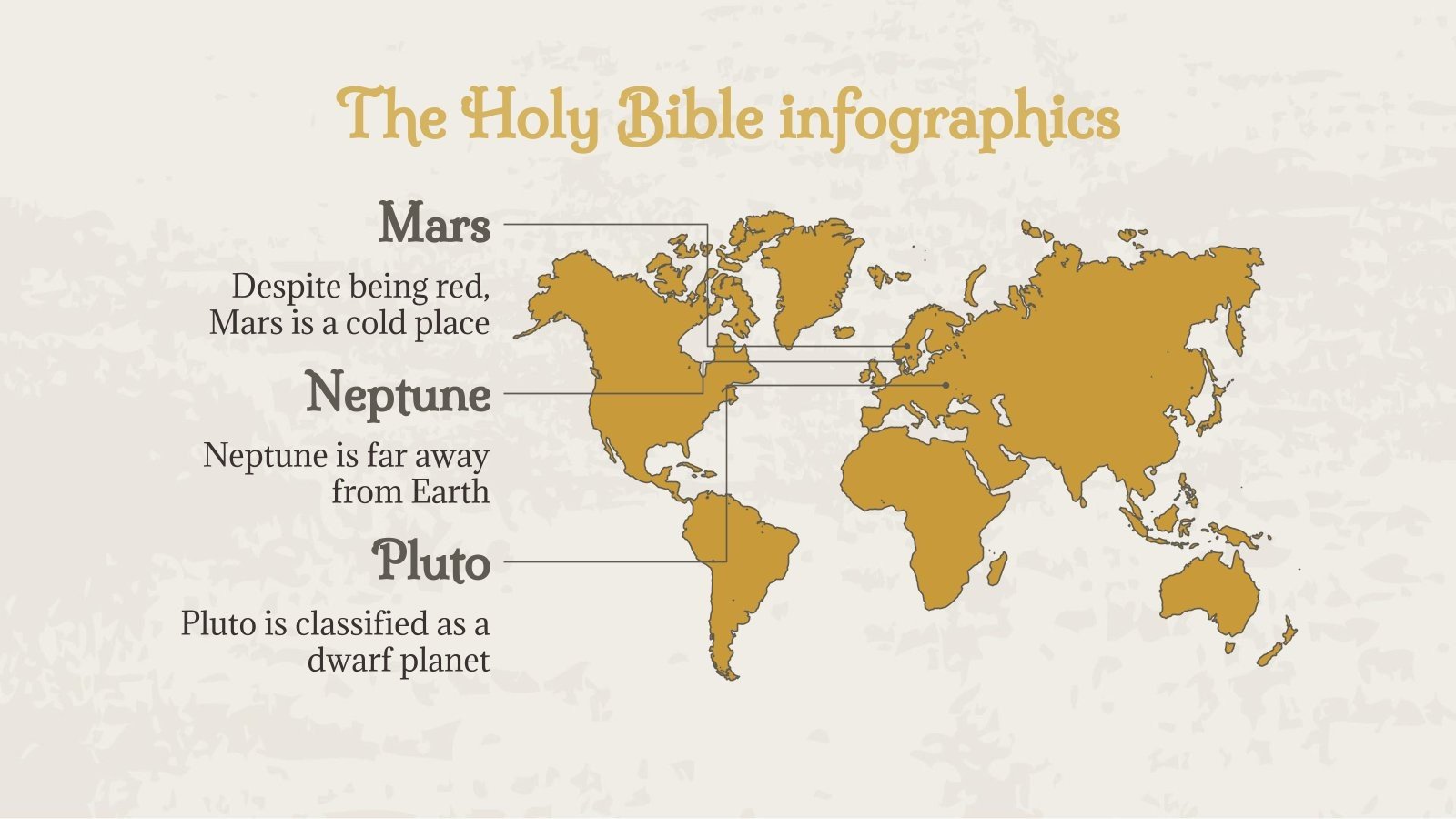 The Holy Bible infographics

Mars

Despite being red, Mars is a cold place

Neptune

Neptune is far away from Earth

Pluto

Pluto is classified as a dwarf planet