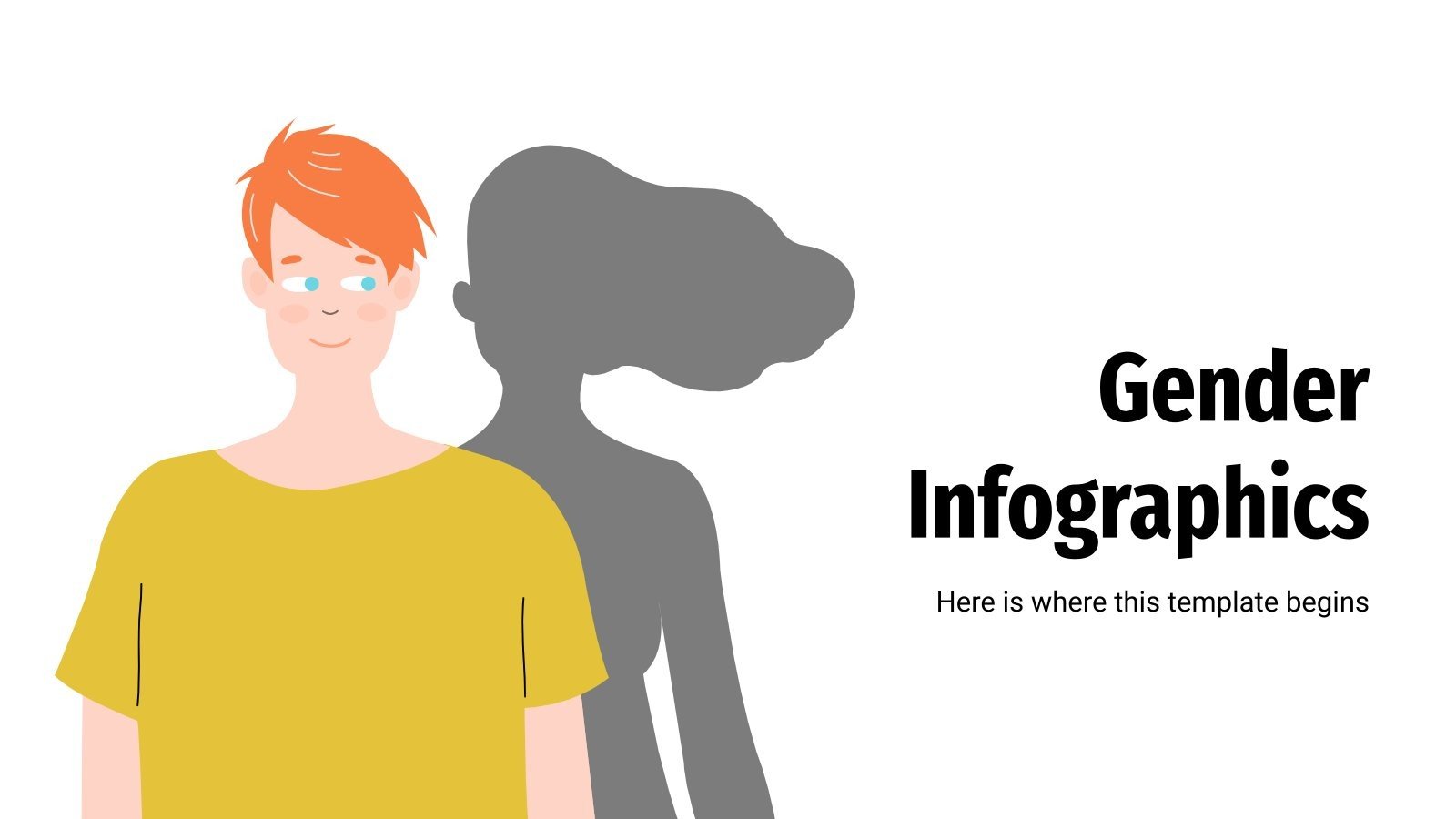 Gender Infographics

Here is where this template begins