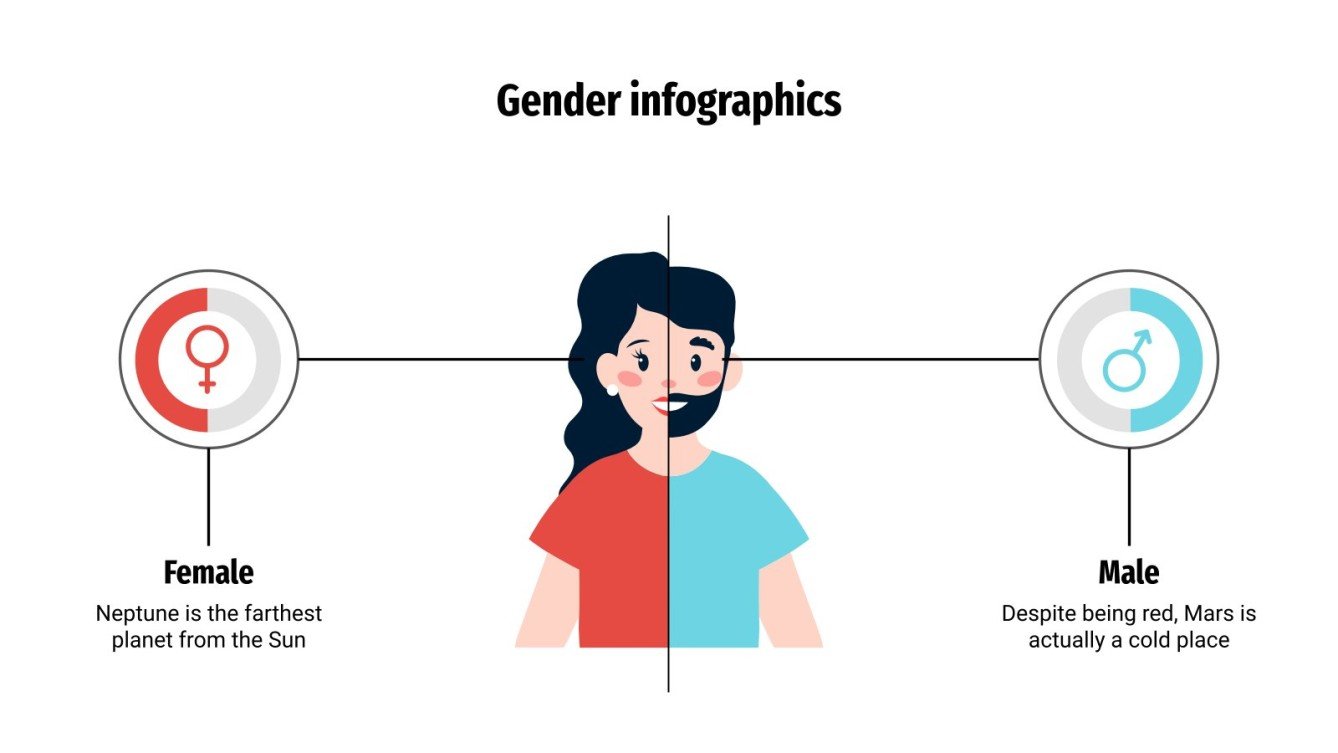 Gender infographics

Female
Neptune is the farthest planet from the Sun

Male
Despite being red, Mars is actually a cold place