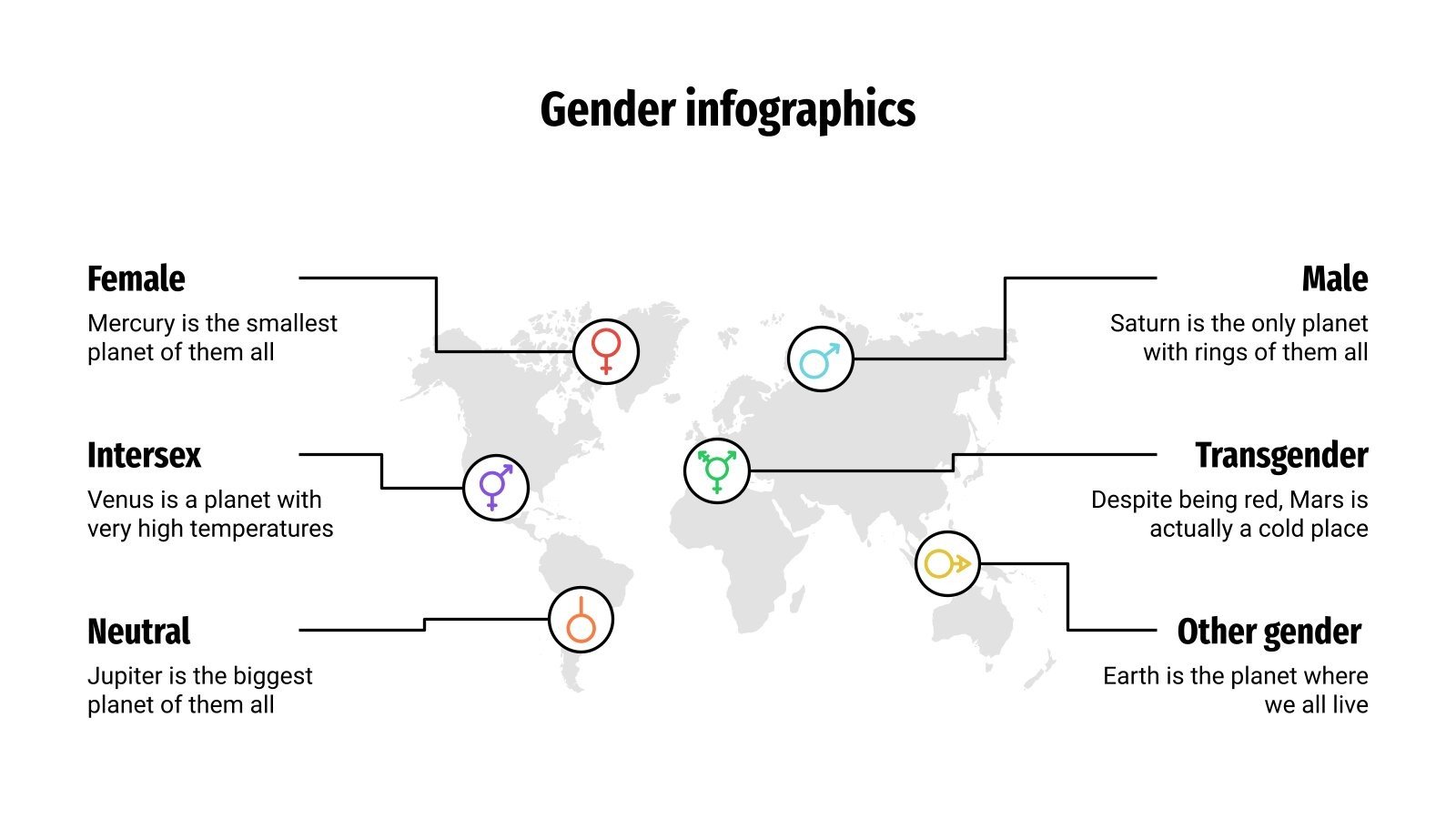 Gender infographics

Female
Mercury is the smallest planet of them all

Intersex
Venus is a planet with very high temperatures

Neutral
Jupiter is the biggest planet of them all

Male
Saturn is the only planet with rings of them all

Transgender
Despite being red, Mars is actually a cold place

Other gender
Earth is the planet where we all live