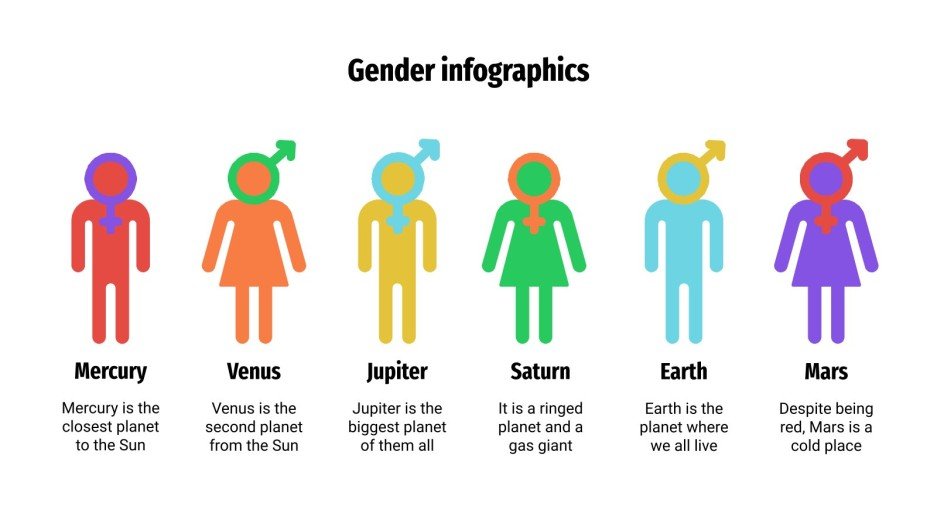 Gender infographics

Mercury

Mercury is the closest planet to the Sun

Venus

Venus is the second planet from the Sun

Jupiter

Jupiter is the biggest planet of them all

Saturn

It is a ringed planet and a gas giant

Earth

Earth is the planet where we all live

Mars

Despite being red, Mars is a cold place