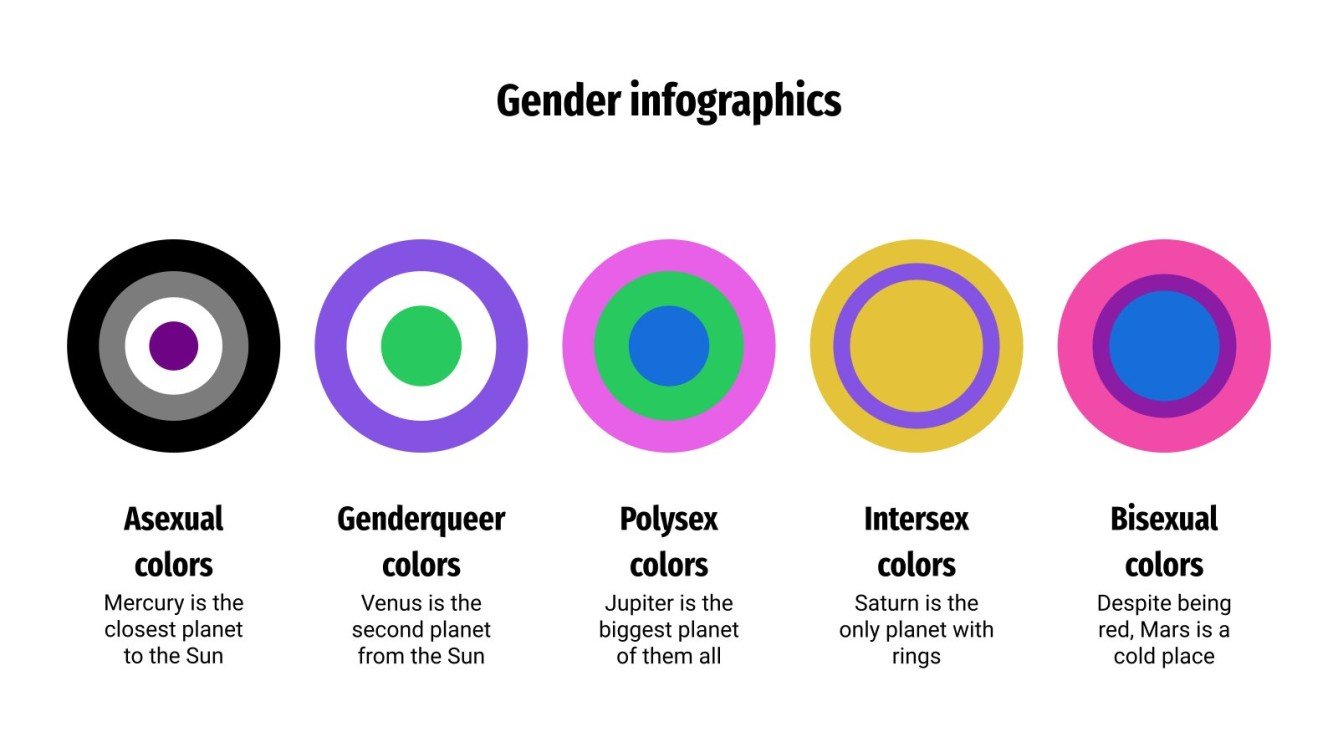 Gender infographics

Asexual colors
Mercury is the closest planet to the Sun

Genderqueer colors
Venus is the second planet from the Sun

Polysex colors
Jupiter is the biggest planet of them all

Intersex colors
Saturn is the only planet with rings

Bisexual colors
Despite being red, Mars is a cold place