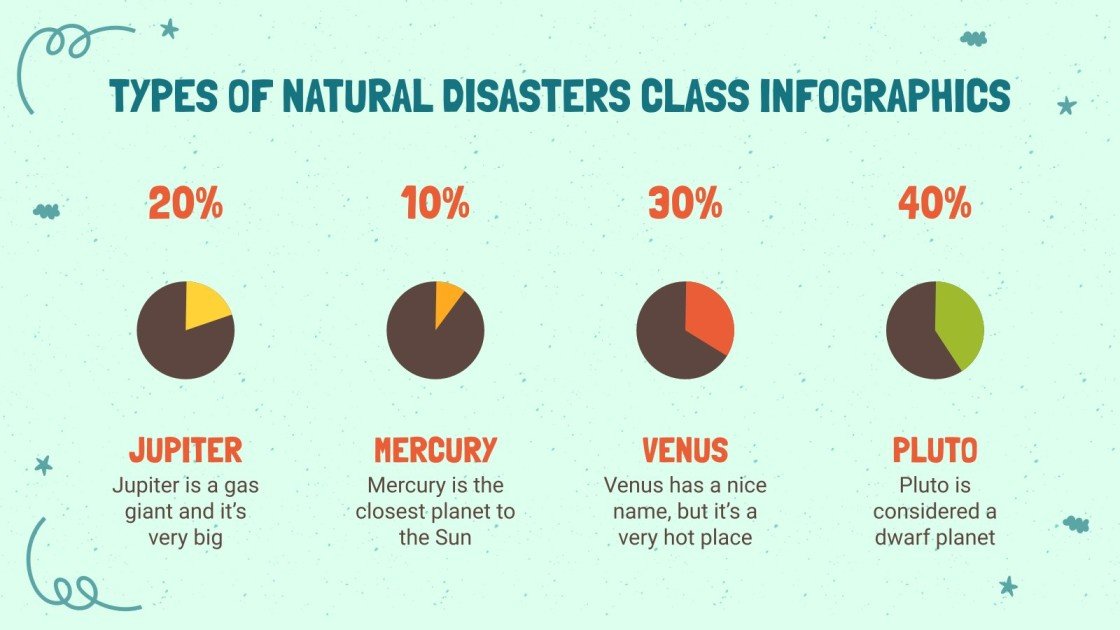 TYPES OF NATURAL DISASTERS CLASS INFOGRAPHICS

20%

JUPITER
Jupiter is a gas giant and it's very big

10%

MERCURY
Mercury is the closest planet to the Sun

30%

VENUS
Venus has a nice name, but it's a very hot place

40%

PLUTO
Pluto is considered a dwarf planet