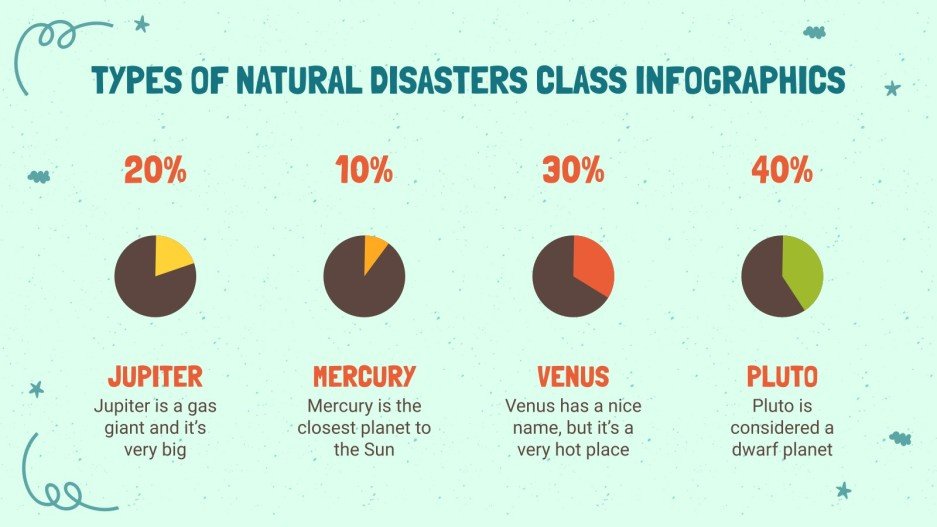 TYPES OF NATURAL DISASTERS CLASS INFOGRAPHICS

20%

JUPITER
Jupiter is a gas giant and it's very big

10%

MERCURY
Mercury is the closest planet to the Sun

30%

VENUS
Venus has a nice name, but it's a very hot place

40%

PLUTO
Pluto is considered a dwarf planet