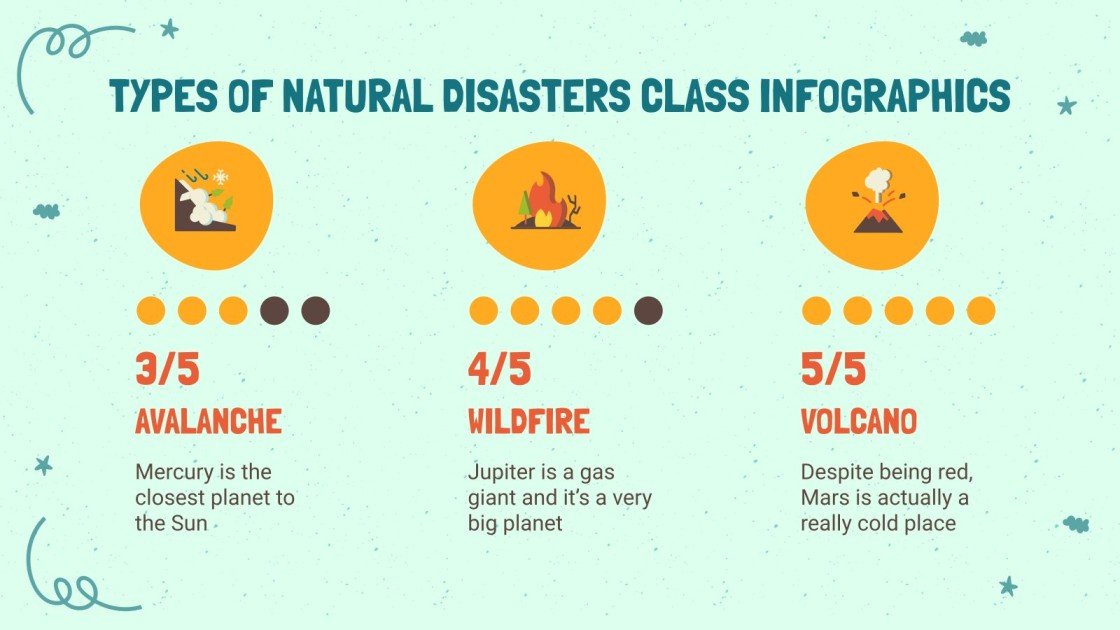 TYPES OF NATURAL DISASTERS CLASS INFOGRAPHICS

3/5

AVALANCHE

Mercury is the closest planet to the Sun

4/5

WILDFIRE

Jupiter is a gas giant and it's a very big planet

5/5

VOLCANO

Despite being red, Mars is actually a really cold place