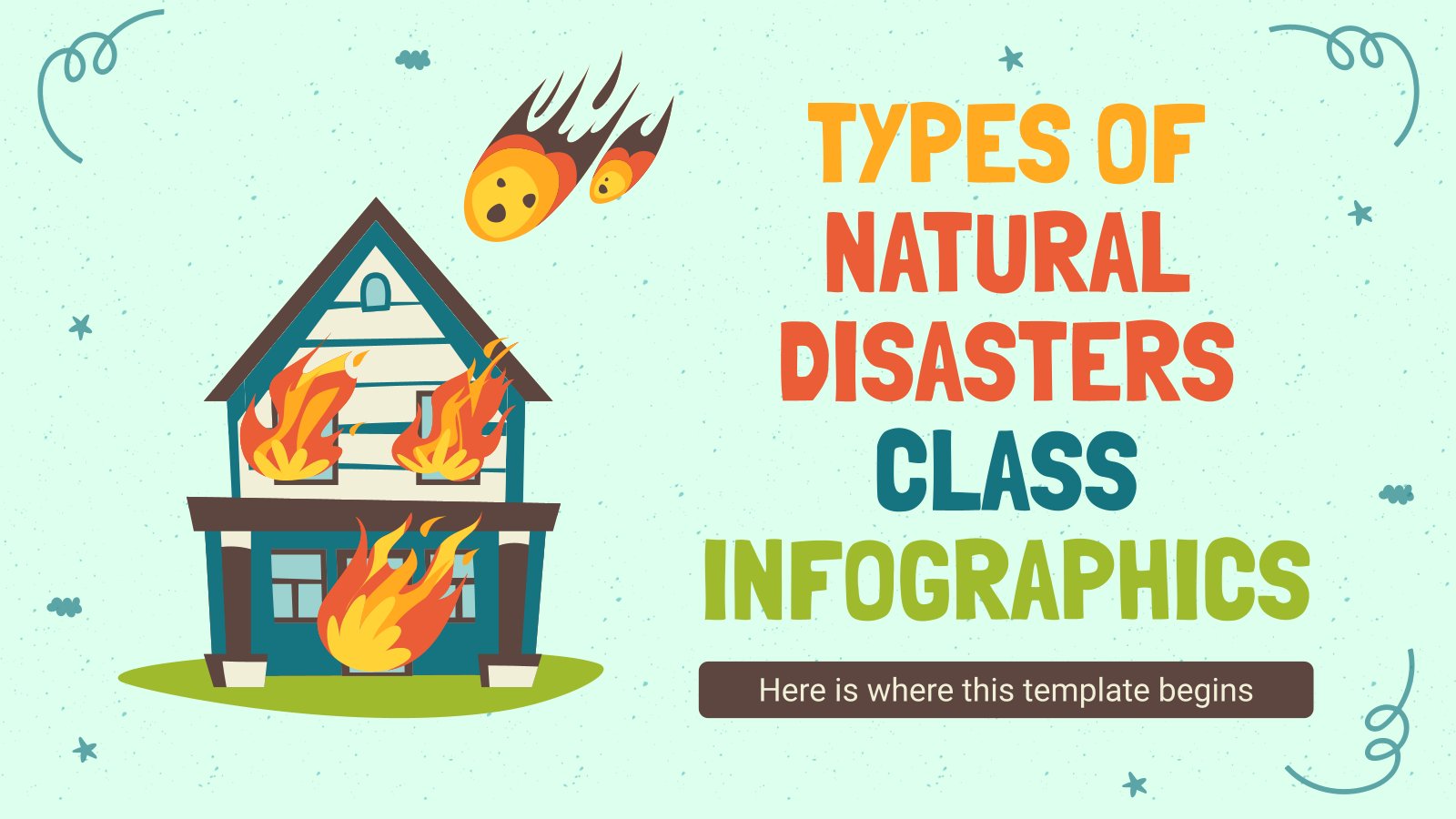 TYPES OF NATURAL DISASTERS CLASS INFOGRAPHICS

Here is where this template begins