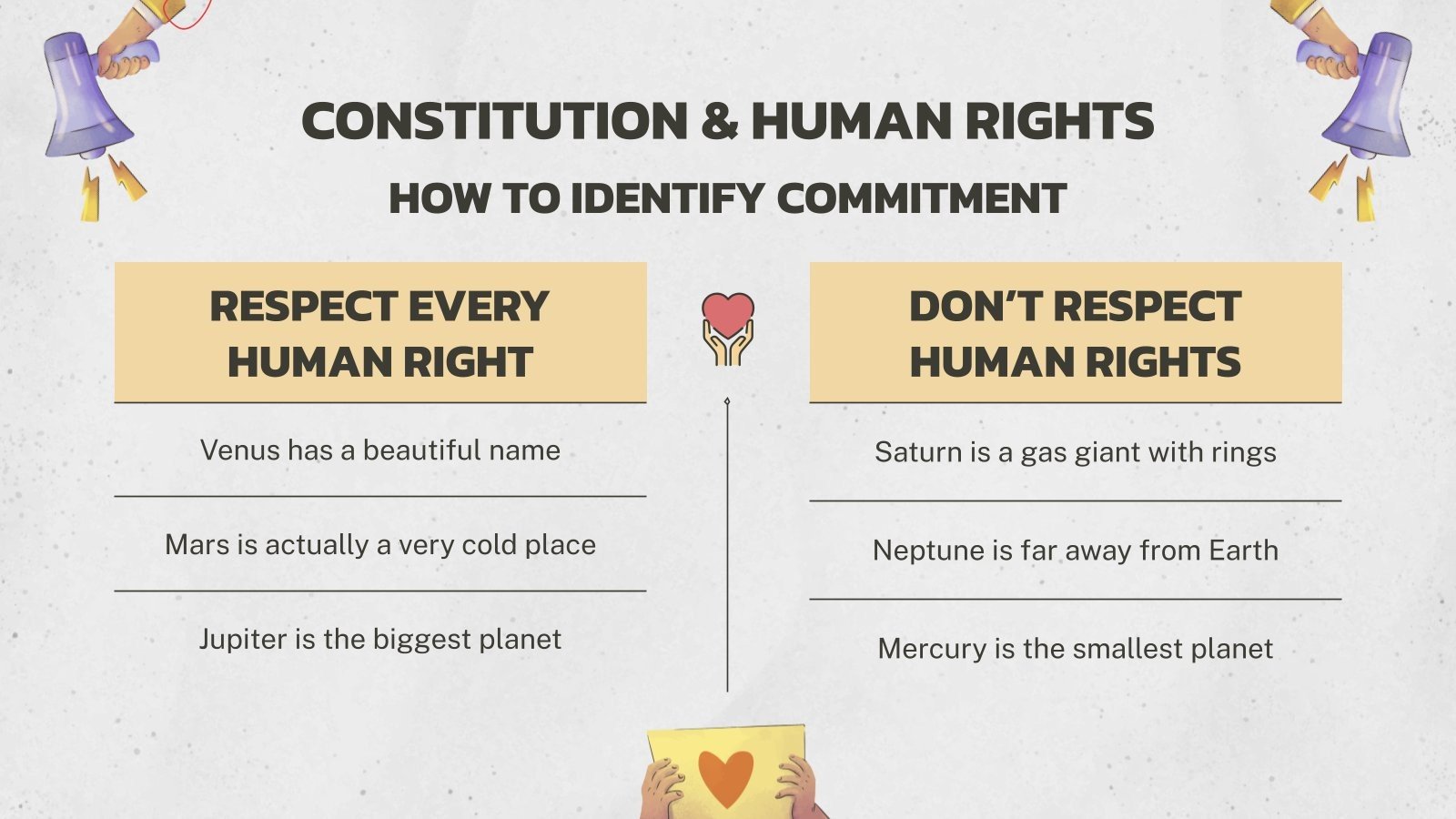 CONSTITUTION & HUMAN RIGHTS

HOW TO IDENTIFY COMMITMENT

RESPECT EVERY HUMAN RIGHT

Venus has a beautiful name

Mars is actually a very cold place

Jupiter is the biggest planet

DON'T RESPECT HUMAN RIGHTS

Saturn is a gas giant with rings

Neptune is far away from Earth

Mercury is the smallest planet