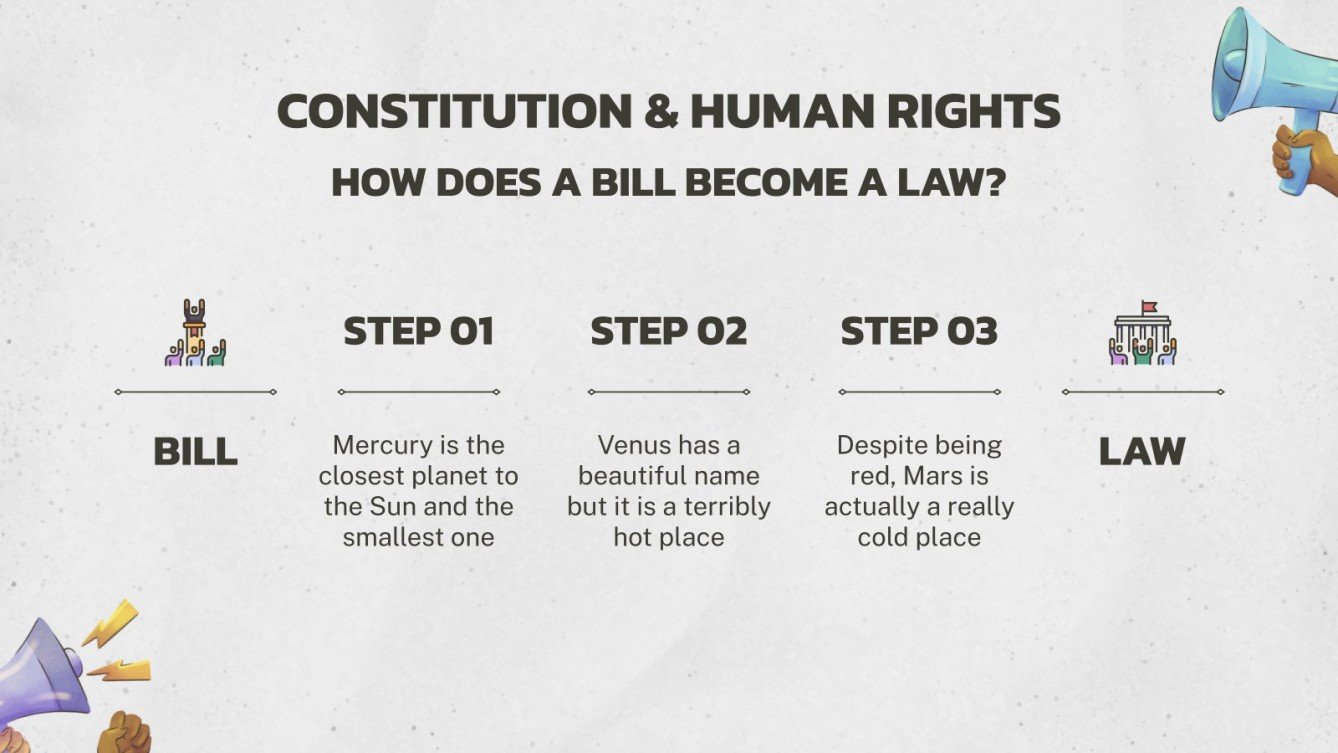 CONSTITUTION & HUMAN RIGHTS

HOW DOES A BILL BECOME A LAW?

BILL

STEP 01

Mercury is the closest planet to the Sun and the smallest one

STEP 02

Venus has a beautiful name but it is a terribly hot place

STEP 03

Despite being red, Mars is actually a really cold place

LAW