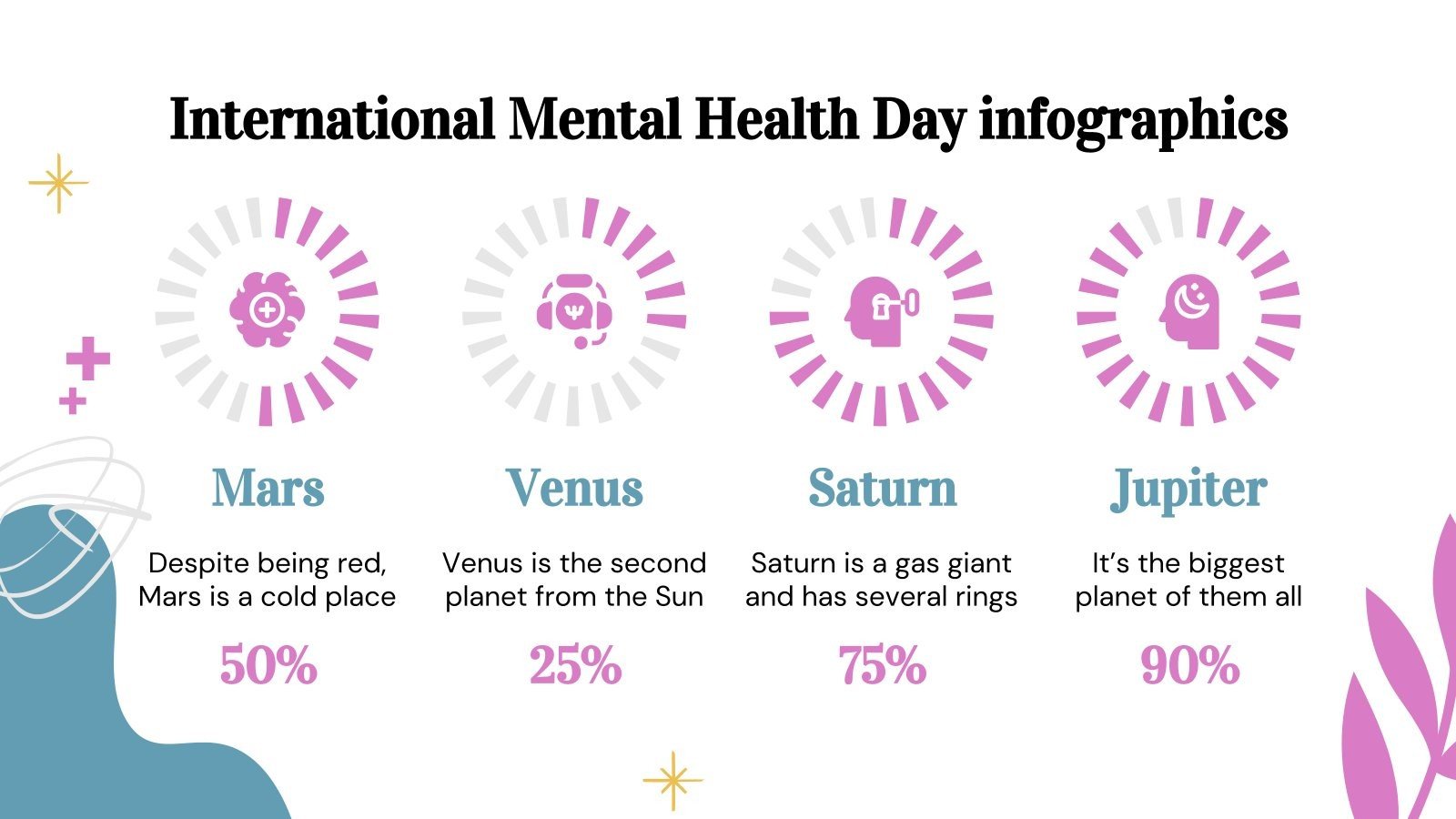 International Mental Health Day infographics

Mars

Despite being red, Mars is a cold place

50%

Venus

Venus is the second planet from the Sun

25%

Saturn

Saturn is a gas giant and has several rings

75%

Jupiter

It’s the biggest planet of them all

90%