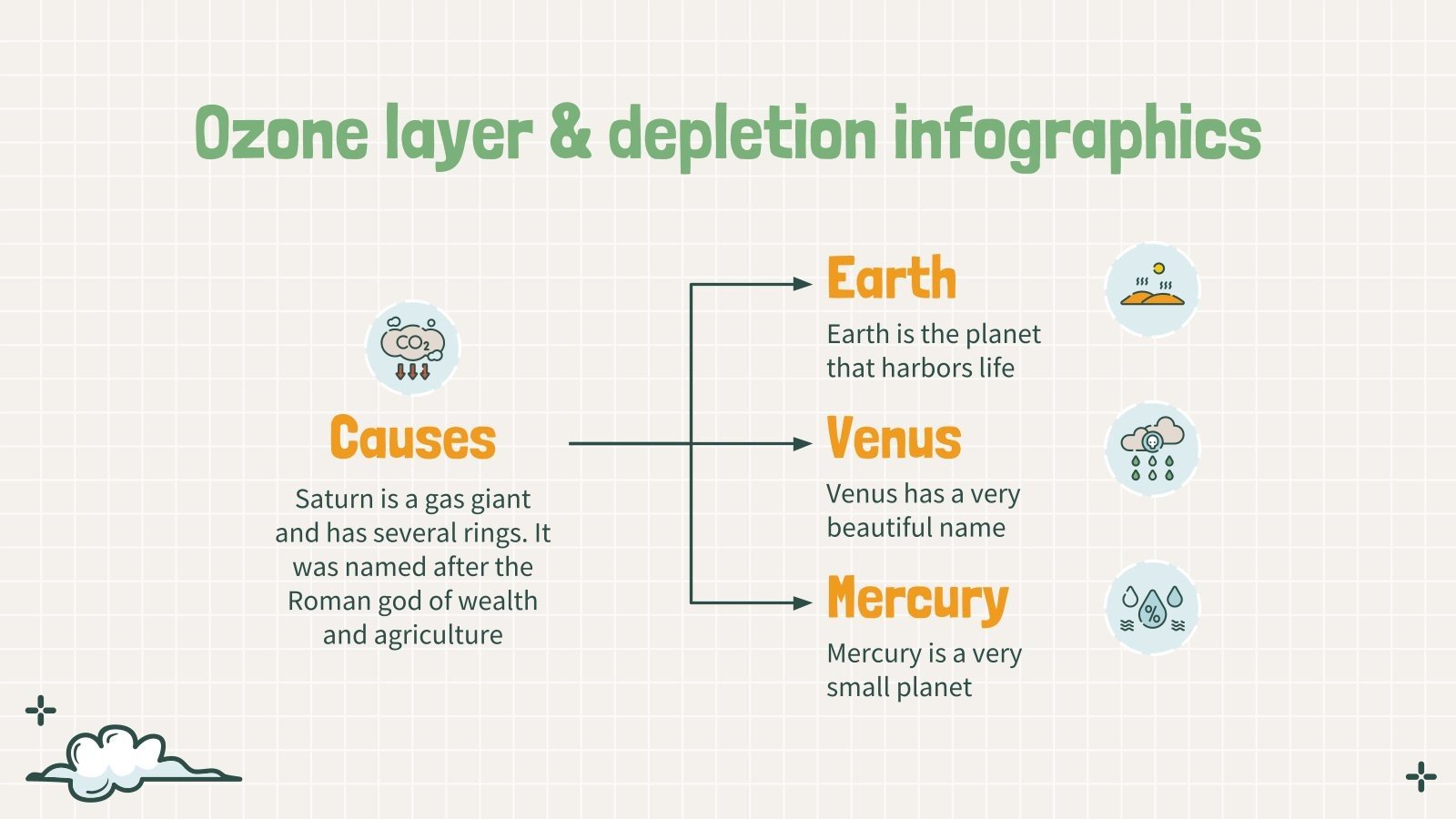 Ozone layer & depletion infographics

$CO_2$

Causes

Saturn is a gas giant and has several rings. It was named after the Roman god of wealth and agriculture

Earth

Earth is the planet that harbors life

Venus

Venus has a very beautiful name

Mercury

Mercury is a very small planet

%