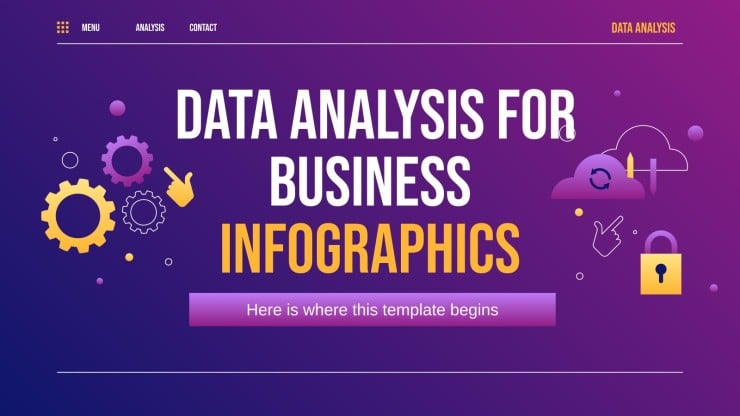 MENU ANALYSIS CONTACT

DATA ANALYSIS

DATA ANALYSIS FOR BUSINESS INFOGRAPHICS

Here is where this template begins