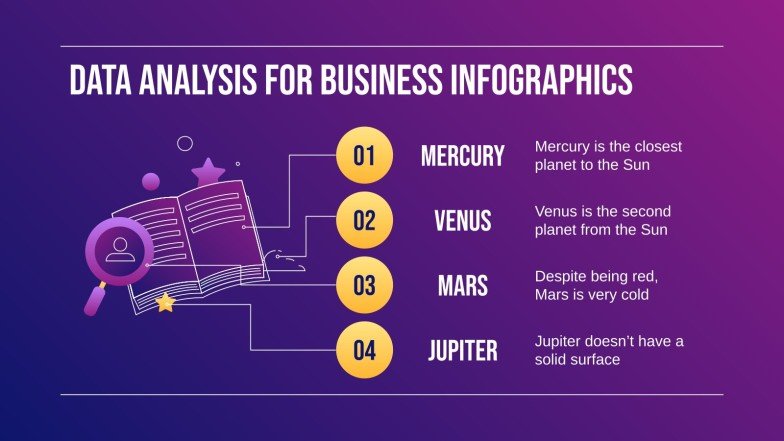 DATA ANALYSIS FOR BUSINESS INFOGRAPHICS

01 MERCURY Mercury is the closest planet to the Sun

02 VENUS Venus is the second planet from the Sun

03 MARS Despite being red, Mars is very cold

04 JUPITER Jupiter doesn't have a solid surface