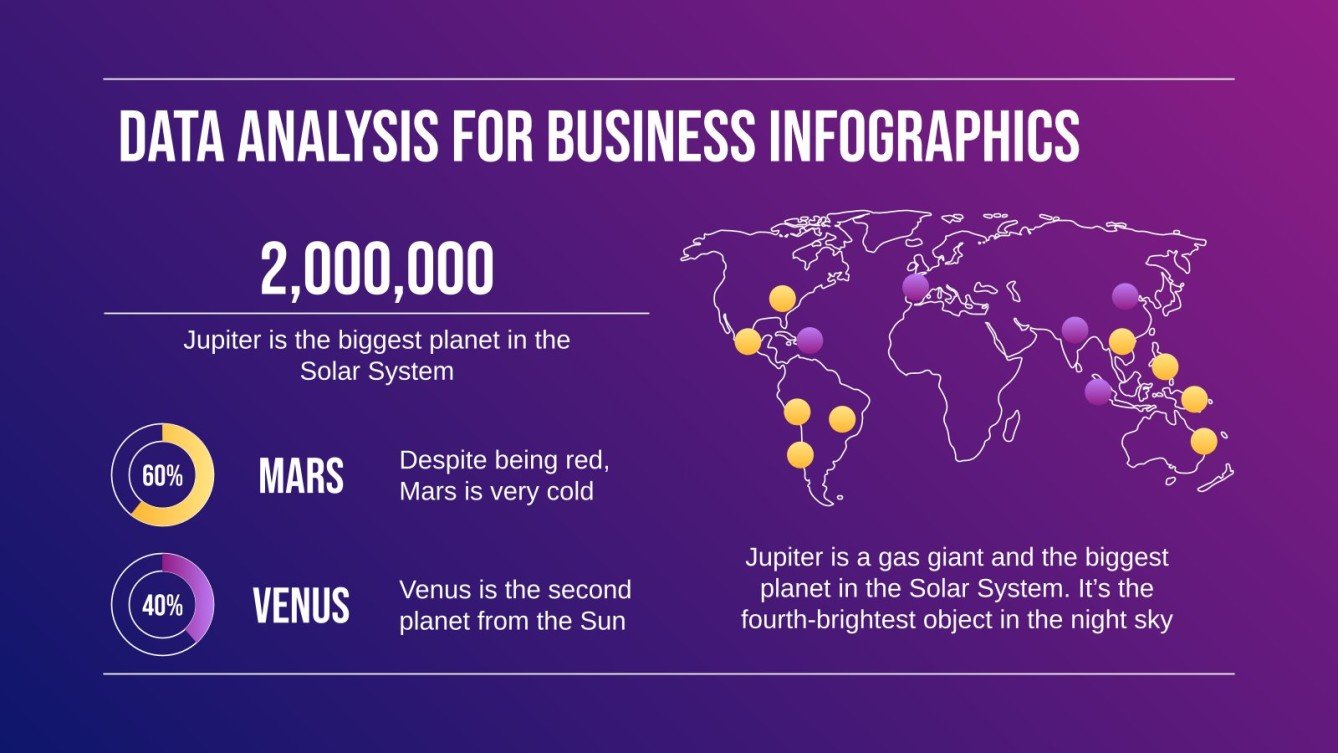 DATA ANALYSIS FOR BUSINESS INFOGRAPHICS

2,000,000

Jupiter is the biggest planet in the Solar System

60%

MARS

Despite being red, Mars is very cold

40%

VENUS

Venus is the second planet from the Sun

Jupiter is a gas giant and the biggest planet in the Solar System. It's the fourth-brightest object in the night sky