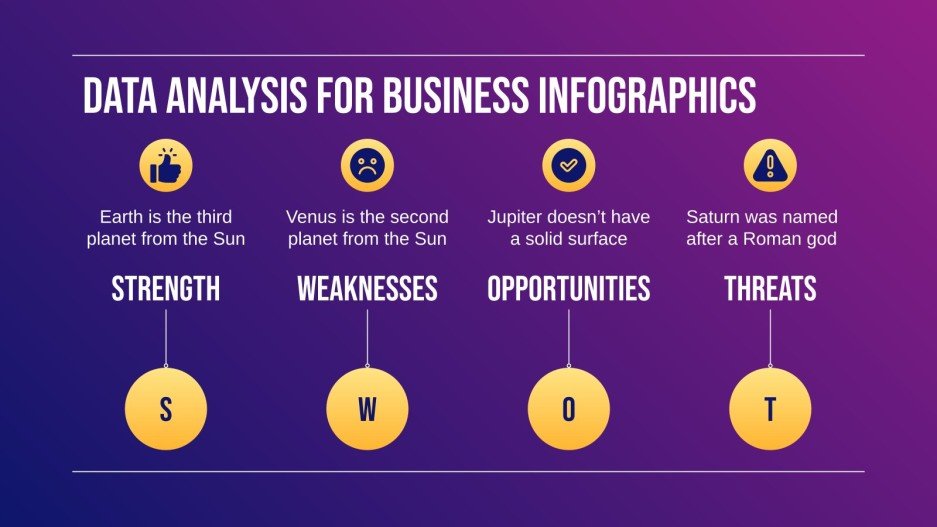 DATA ANALYSIS FOR BUSINESS INFOGRAPHICS

Earth is the third planet from the Sun

STRENGTH

S

Venus is the second planet from the Sun

WEAKNESSES

W

Jupiter doesn't have a solid surface

OPPORTUNITIES

O

Saturn was named after a Roman god

THREATS

T