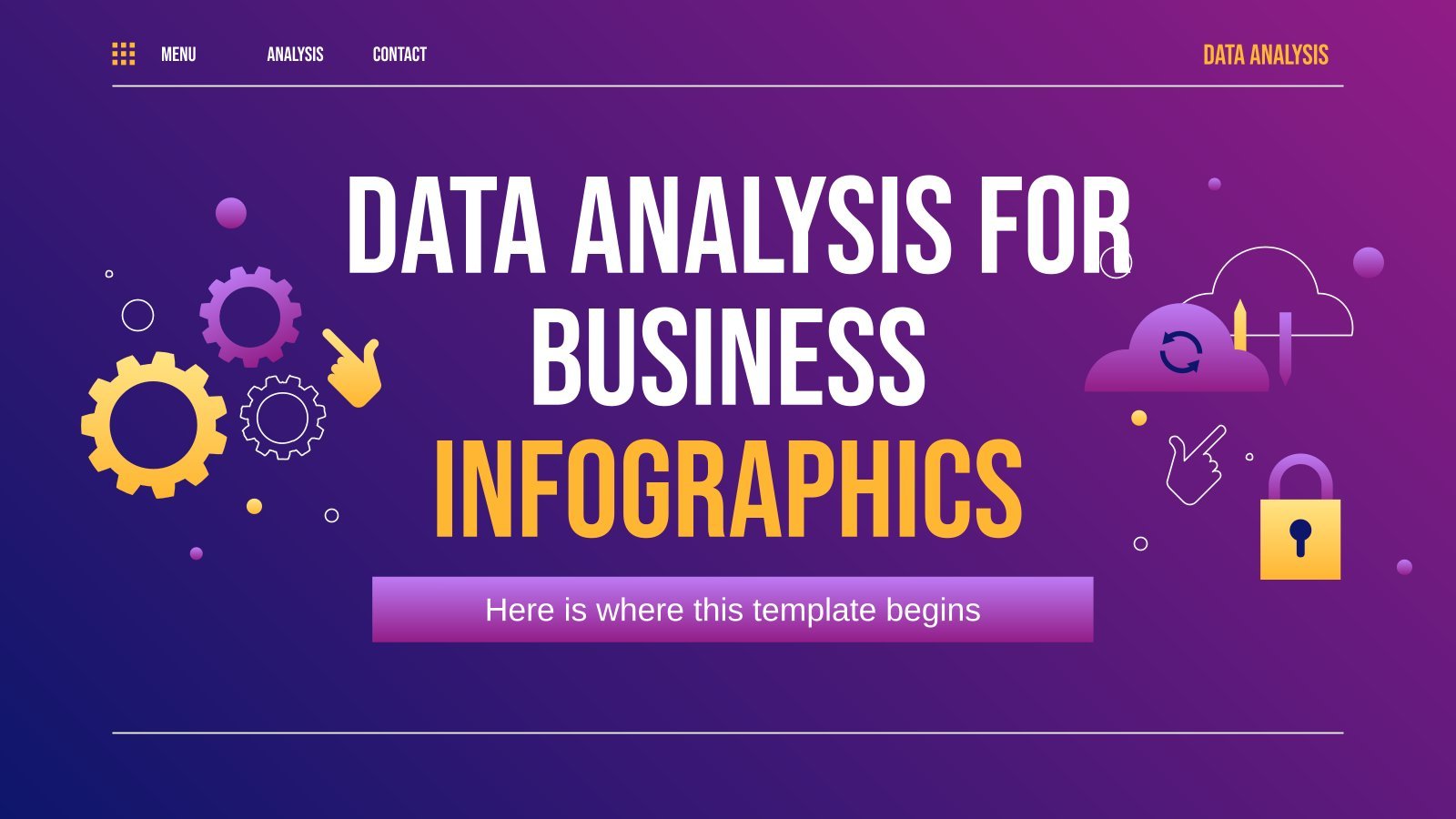 MENU ANALYSIS CONTACT

DATA ANALYSIS

DATA ANALYSIS FOR BUSINESS INFOGRAPHICS

Here is where this template begins