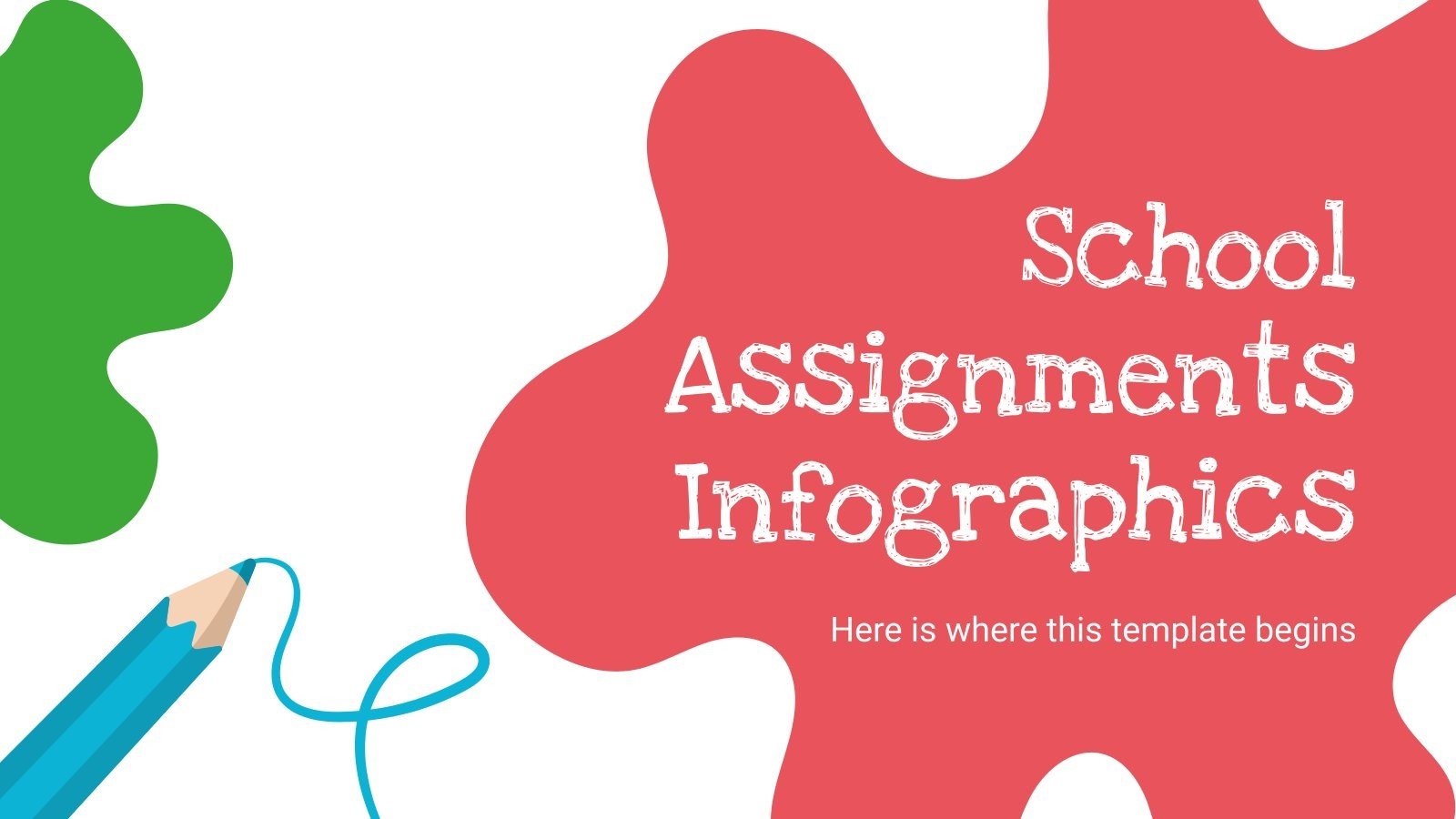 School Assignments Infographics

Here is where this template begins