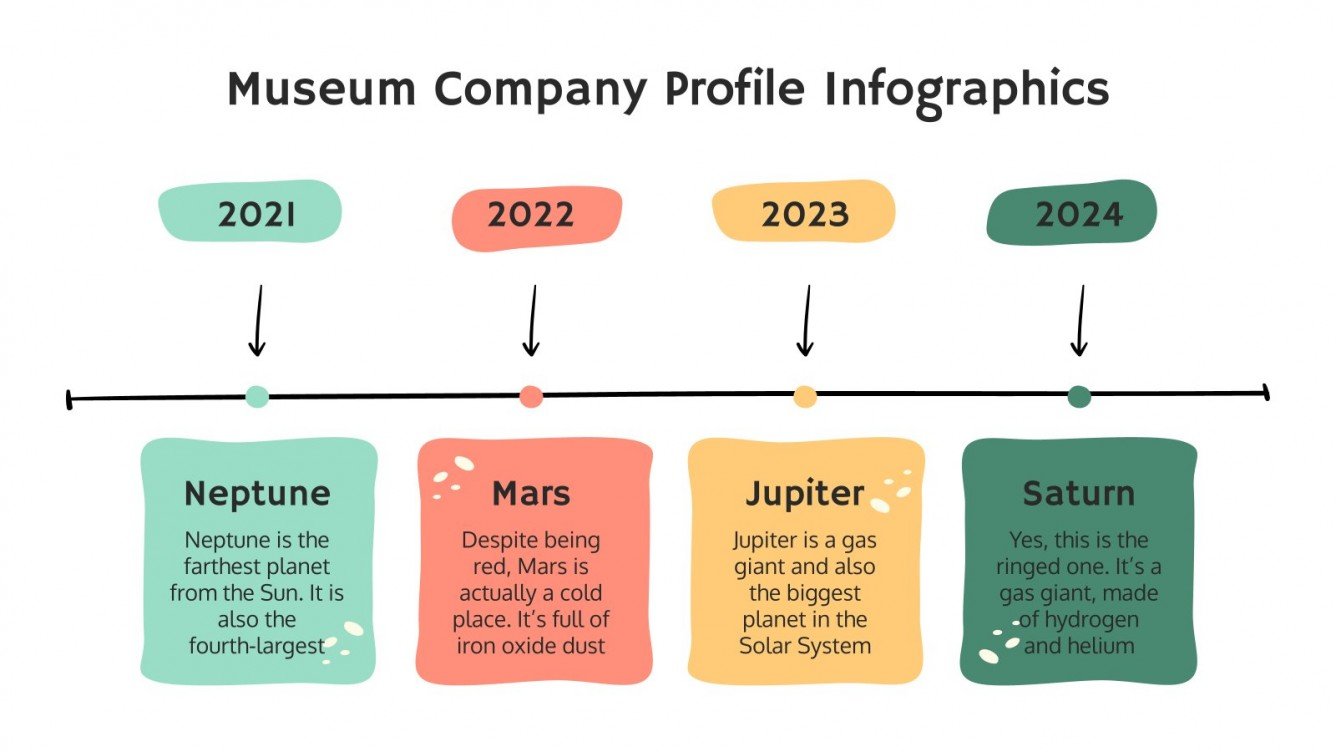 Museum Company Profile Infographics

2021

2022

2023

2024

Neptune

Neptune is the farthest planet from the Sun. It is also the fourth-largest

Mars

Despite being red, Mars is actually a cold place. It's full of iron oxide dust

Jupiter

Jupiter is a gas giant and also the biggest planet in the Solar System

Saturn

Yes, this is the ringed one. It's a gas giant, made of hydrogen and helium