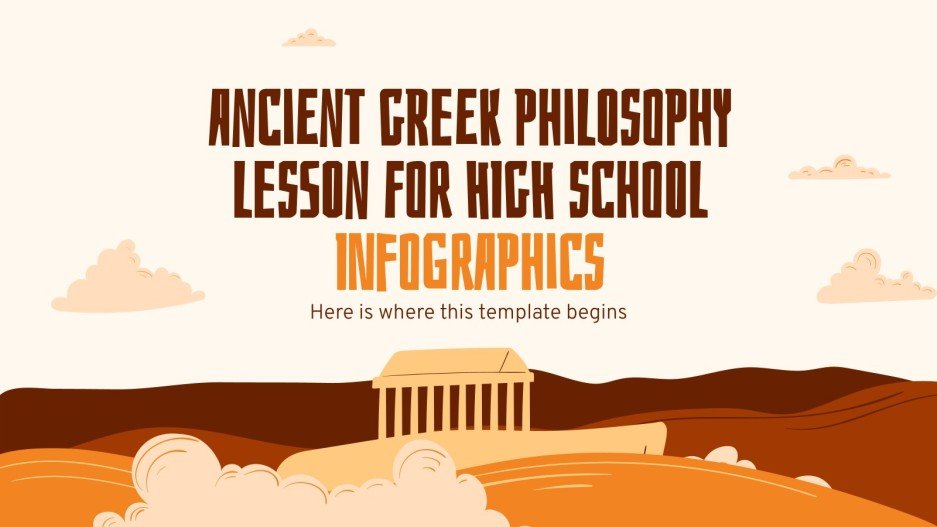 ANCIENT GREEK PHILOSOPHY LESSON FOR HIGH SCHOOL INFOGRAPHICS

Here is where this template begins